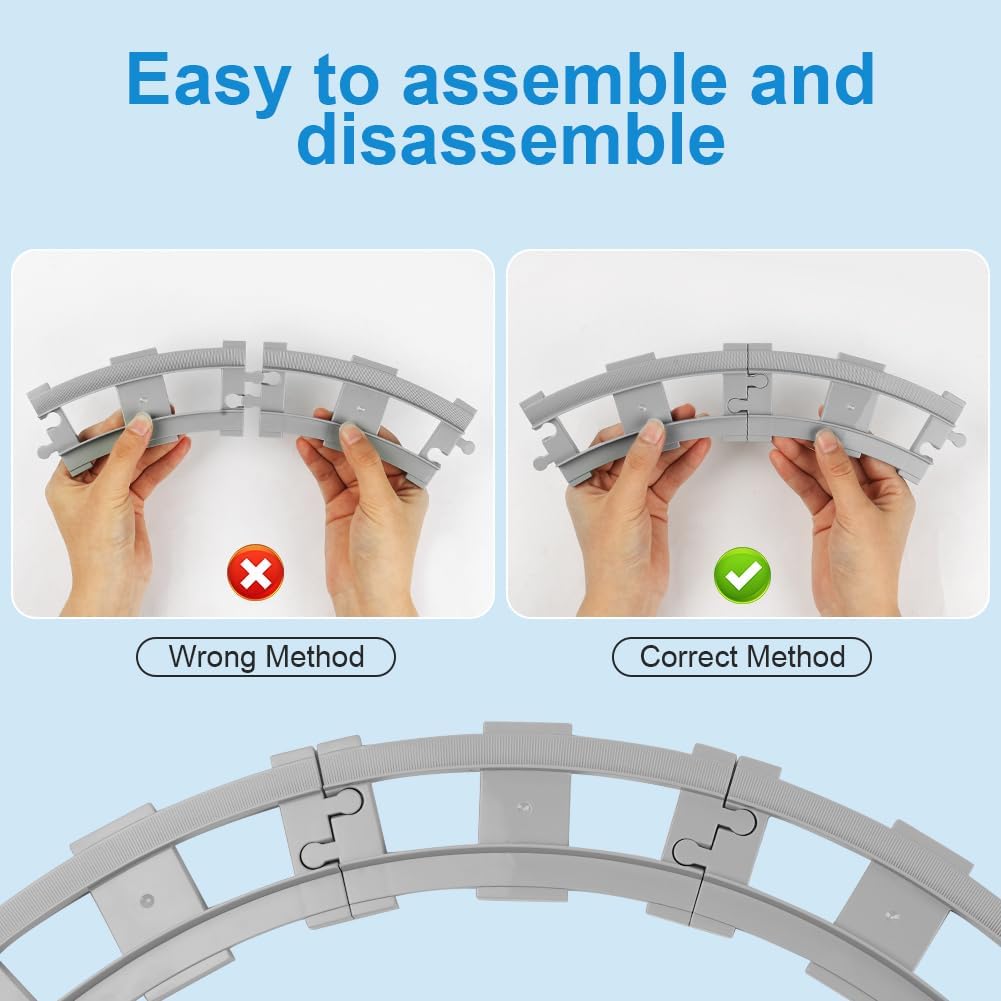 Easy to assemble and disassemble

Wrong Method

Correct Method