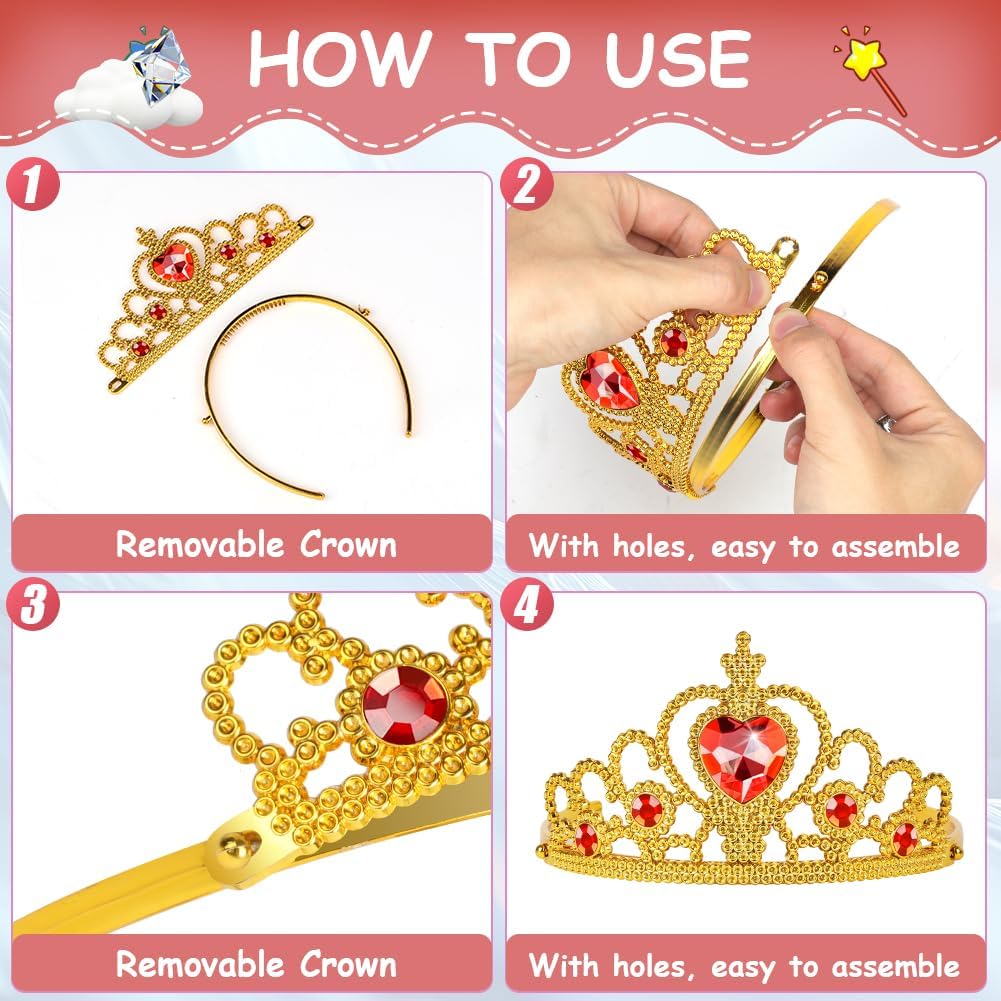 HOW TO USE

1

Removable Crown

2

With holes, easy to assemble

3

Removable Crown

4

With holes, easy to assemble