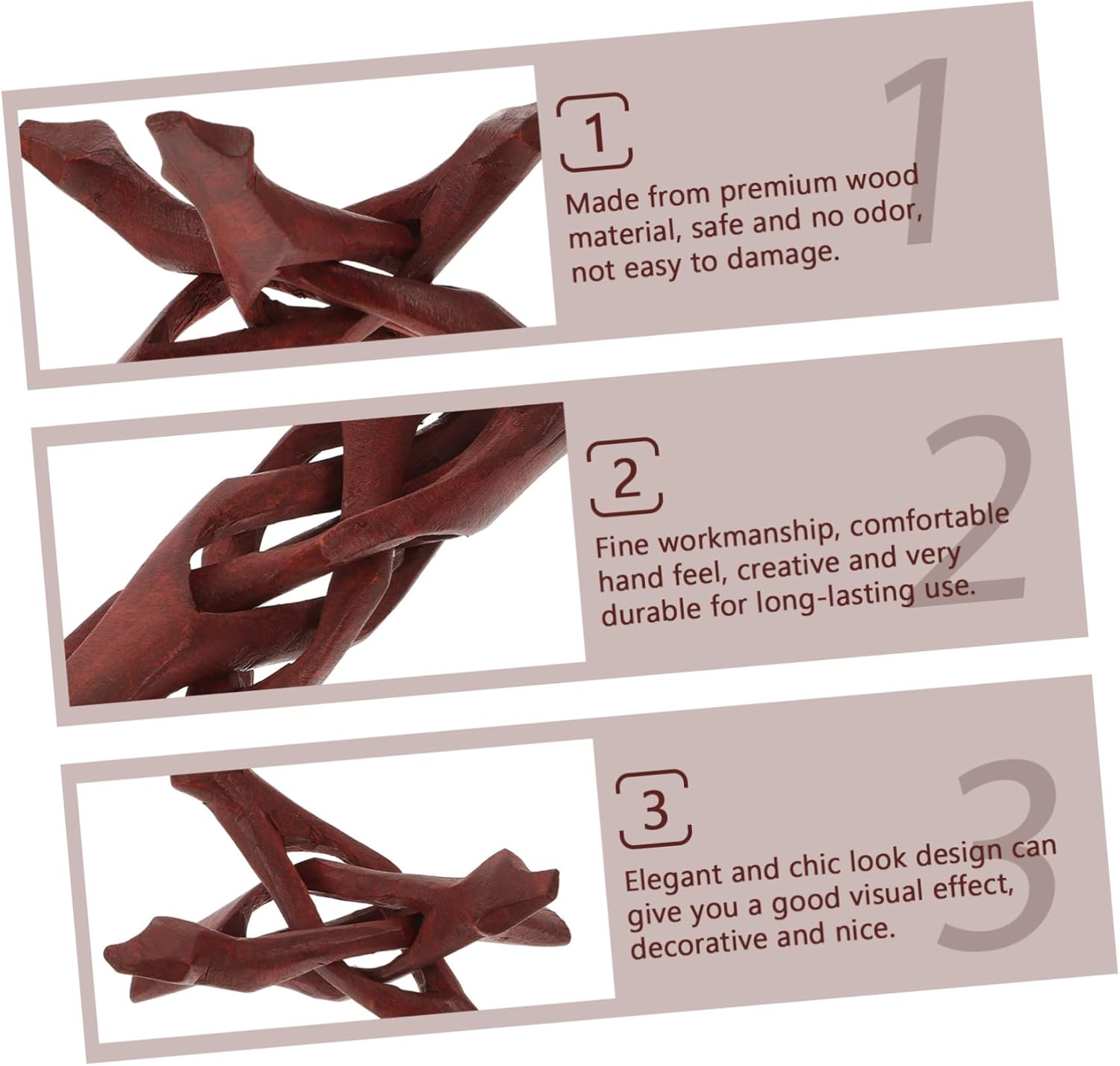 1

1

Made from premium wood material, safe and no odor, not easy to damage.

2

2

Fine workmanship, comfortable hand feel, creative and very durable for long-lasting use.

3

3

Elegant and chic look design can give you a good visual effect, decorative and nice.