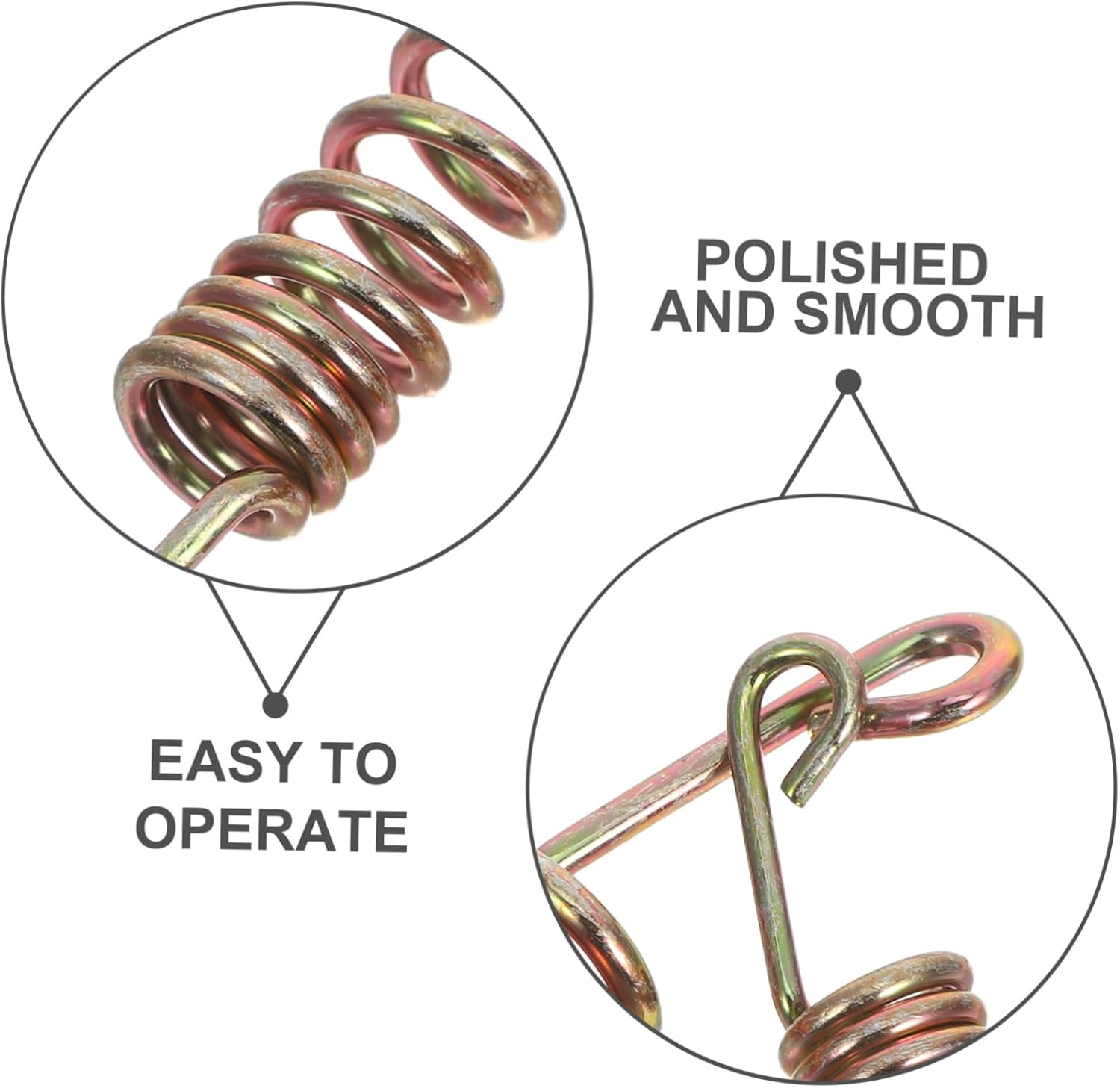 POLISHED AND SMOOTH

EASY TO OPERATE