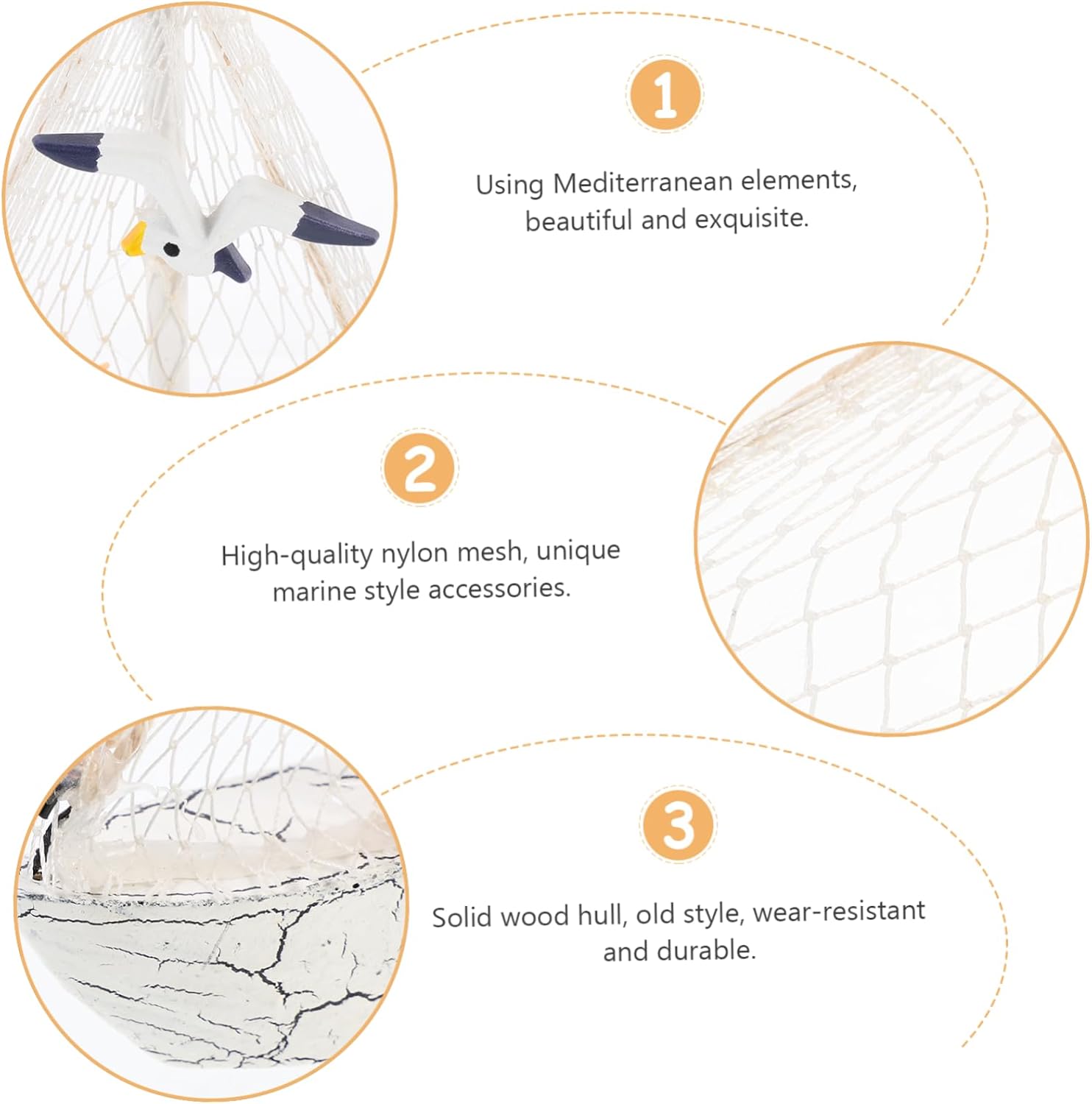 1

Using Mediterranean elements, beautiful and exquisite.

2

High-quality nylon mesh, unique marine style accessories.

3

Solid wood hull, old style, wear-resistant and durable.