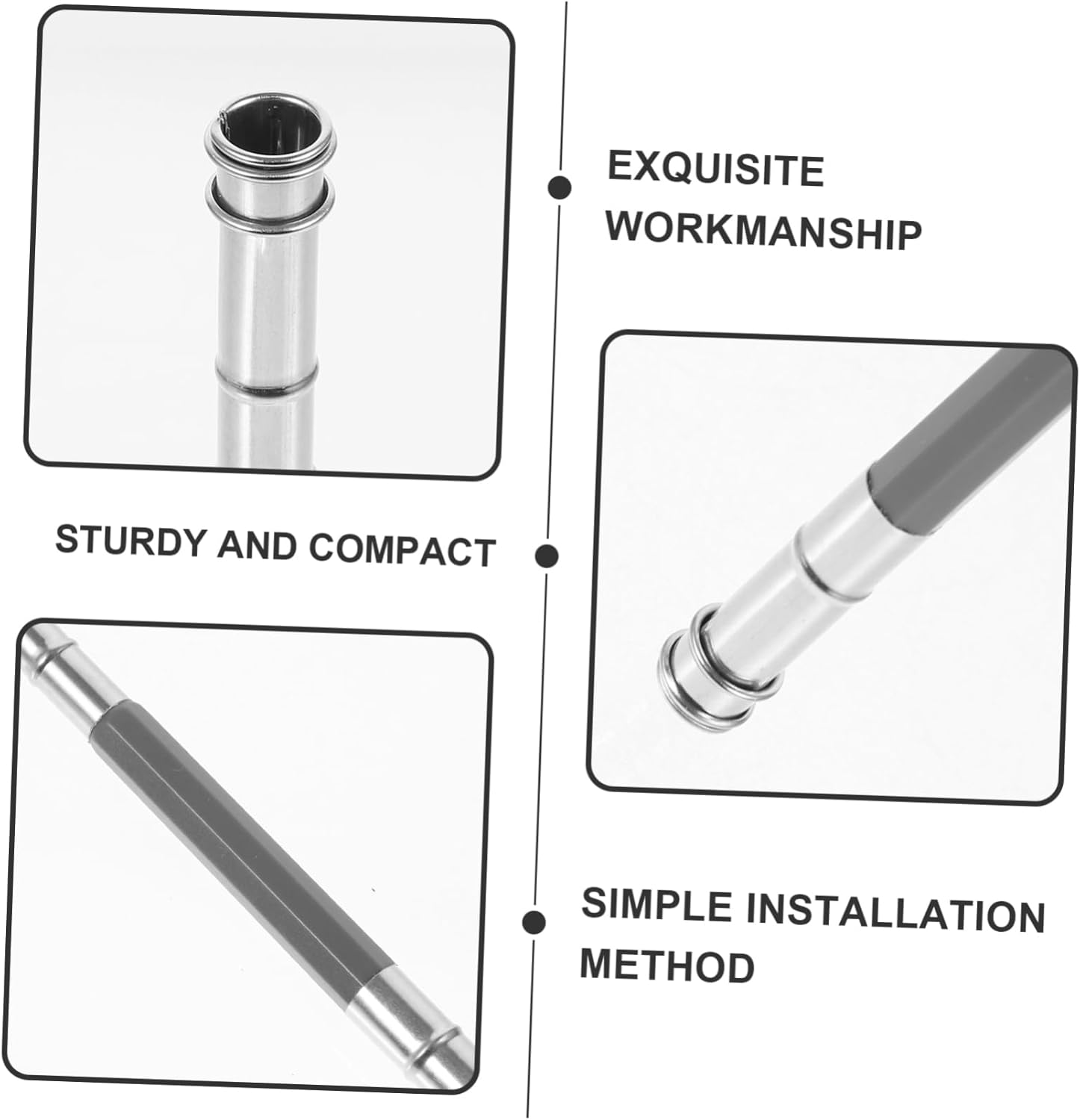 EXQUISITE WORKMANSHIP

STURDY AND COMPACT

SIMPLE INSTALLATION METHOD