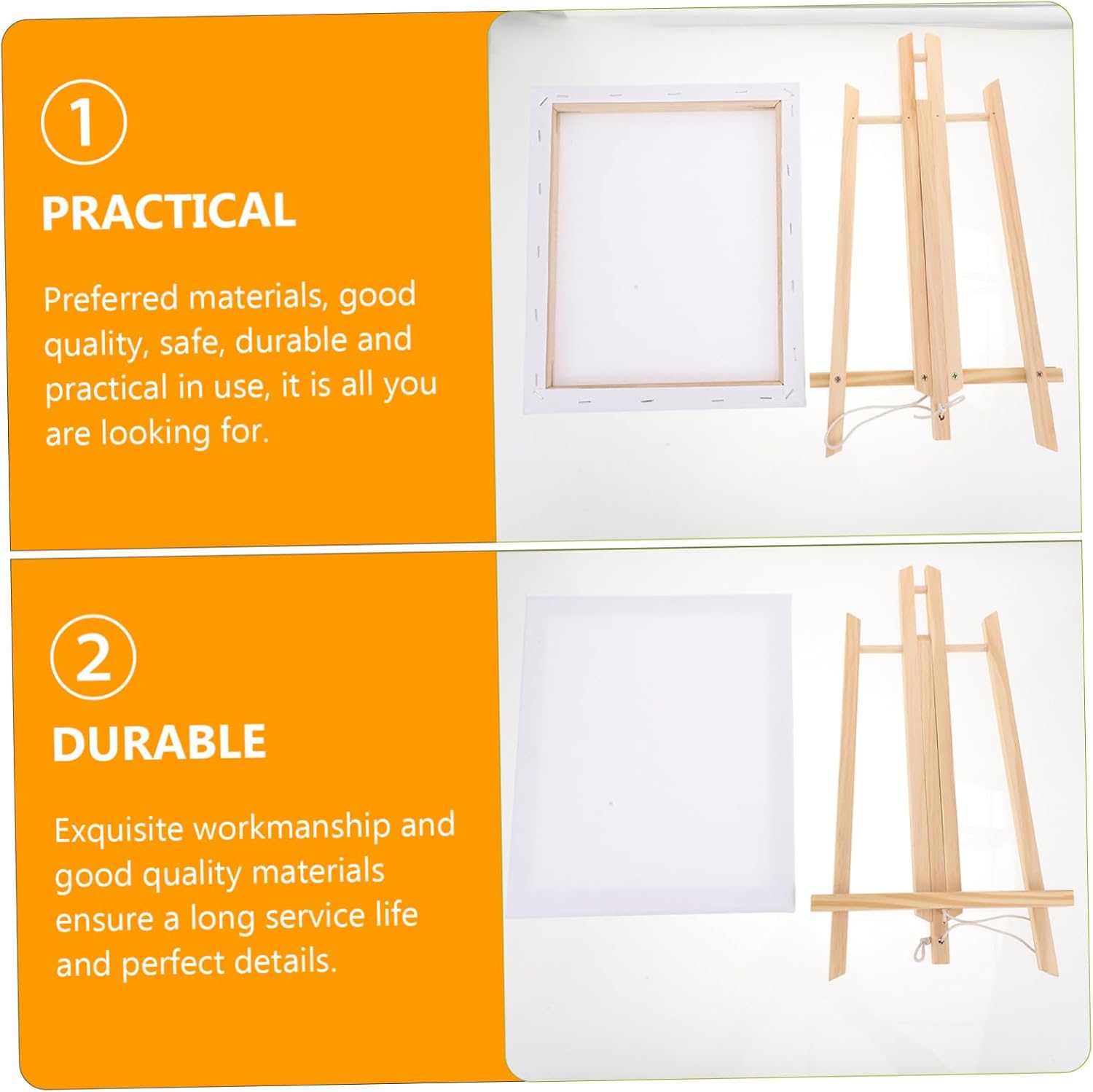 ①
PRACTICAL

Preferred materials, good quality, safe, durable and practical in use, it is all you are looking for.

②
DURABLE

Exquisite workmanship and good quality materials ensure a long service life and perfect details.