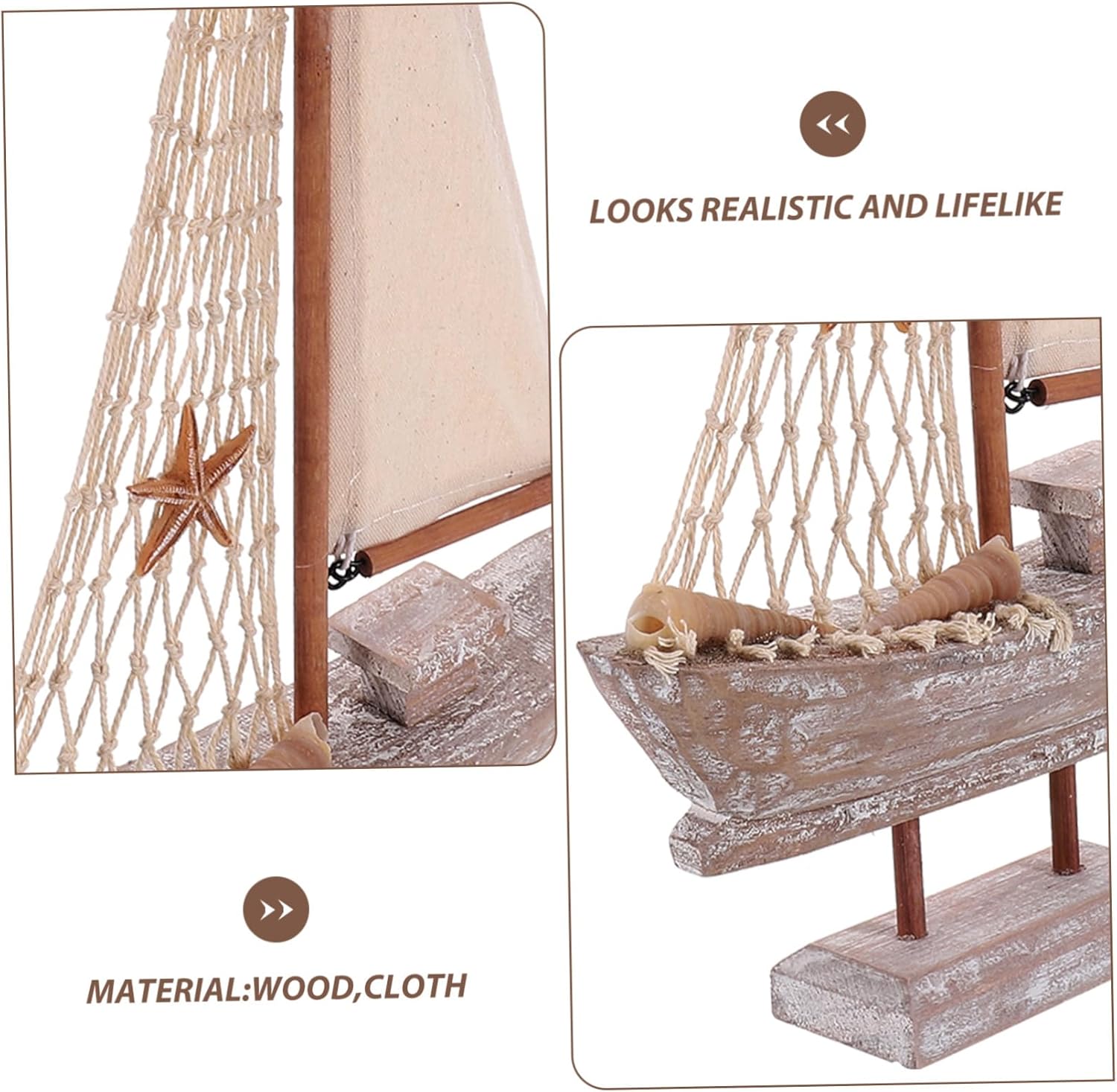 LOOKS REALISTIC AND LIFELIKE

MATERIAL:WOOD,CLOTH