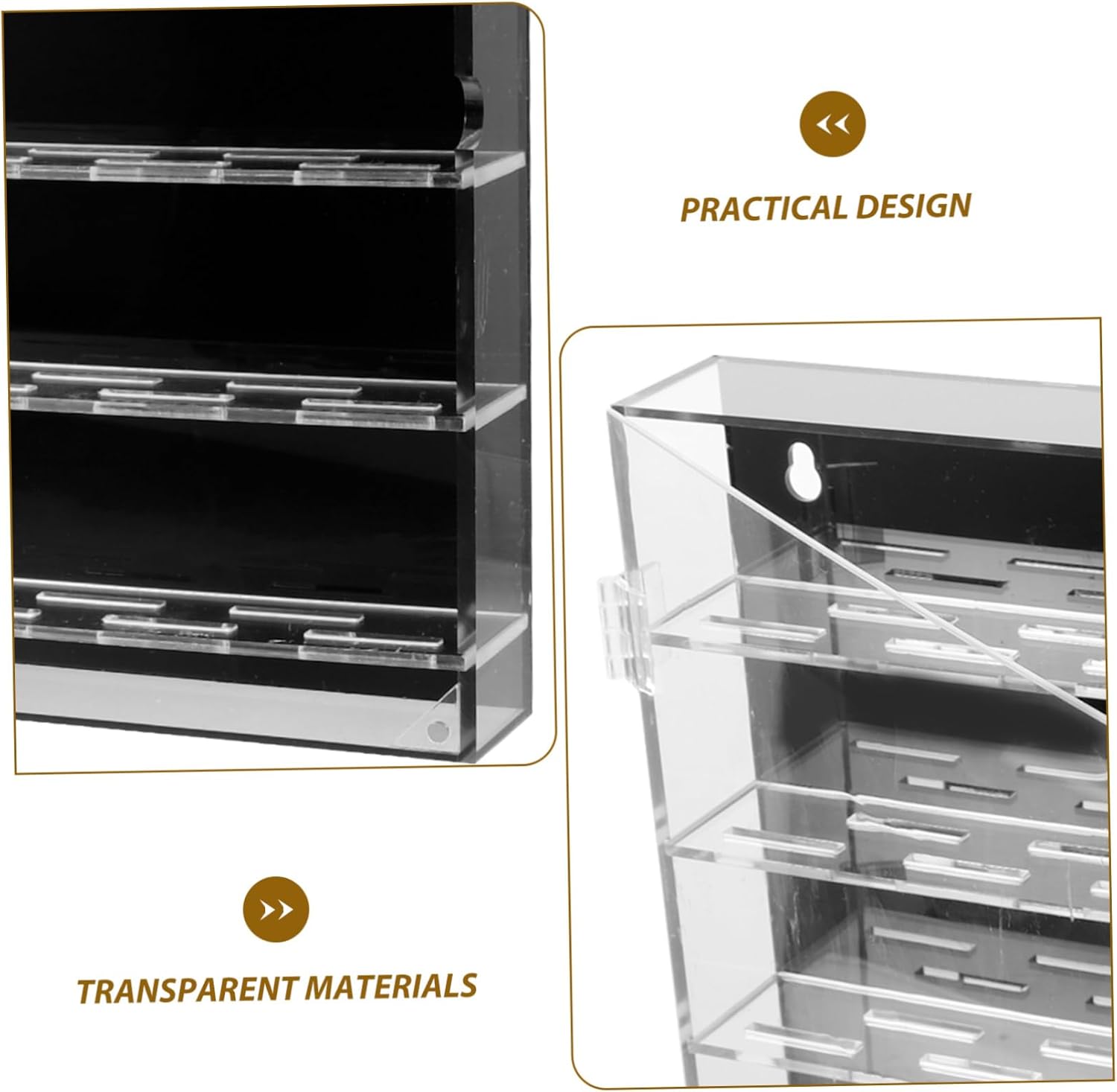 PRACTICAL DESIGN

TRANSPARENT MATERIALS