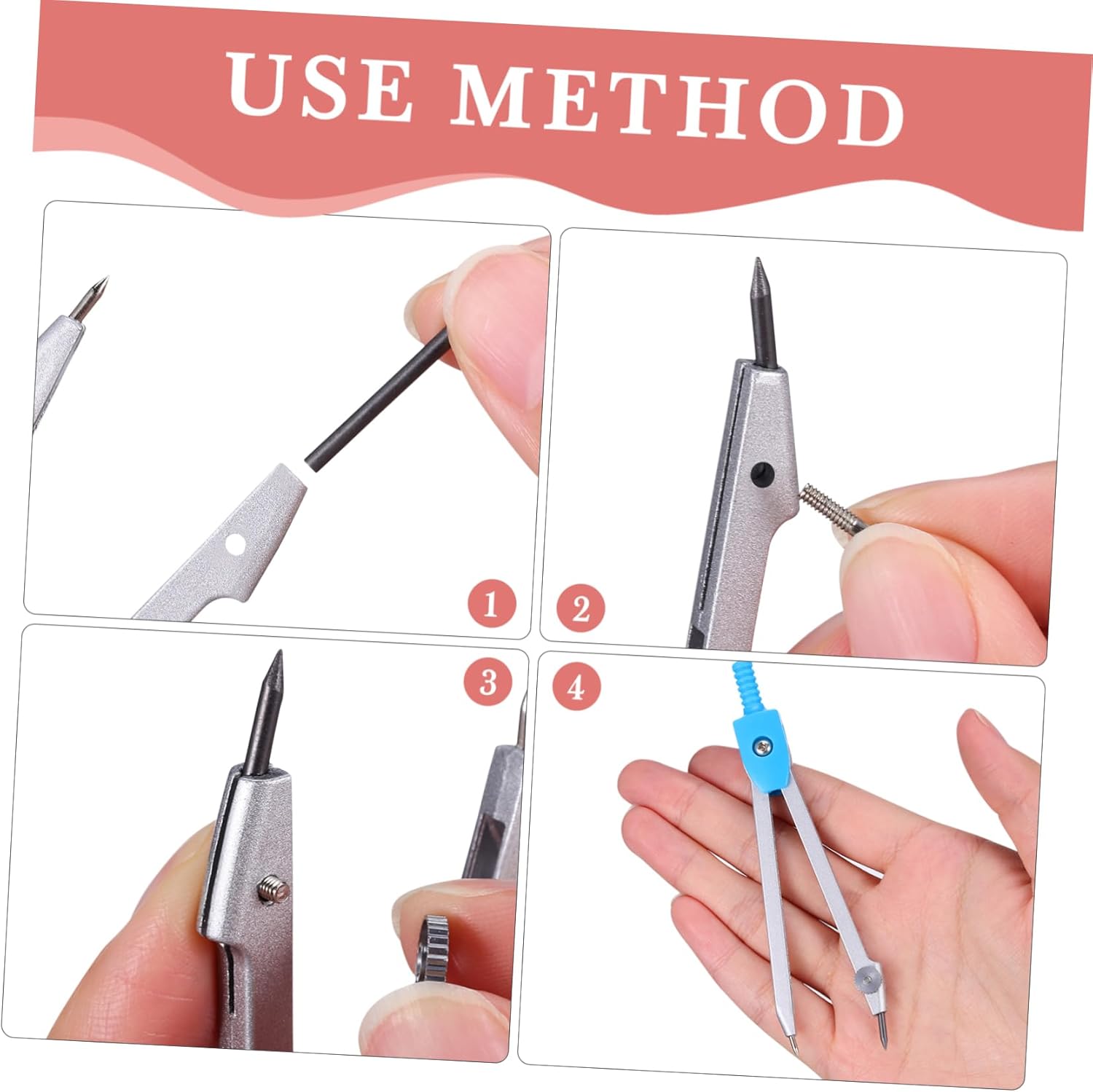 USE METHOD

1

2

3

4