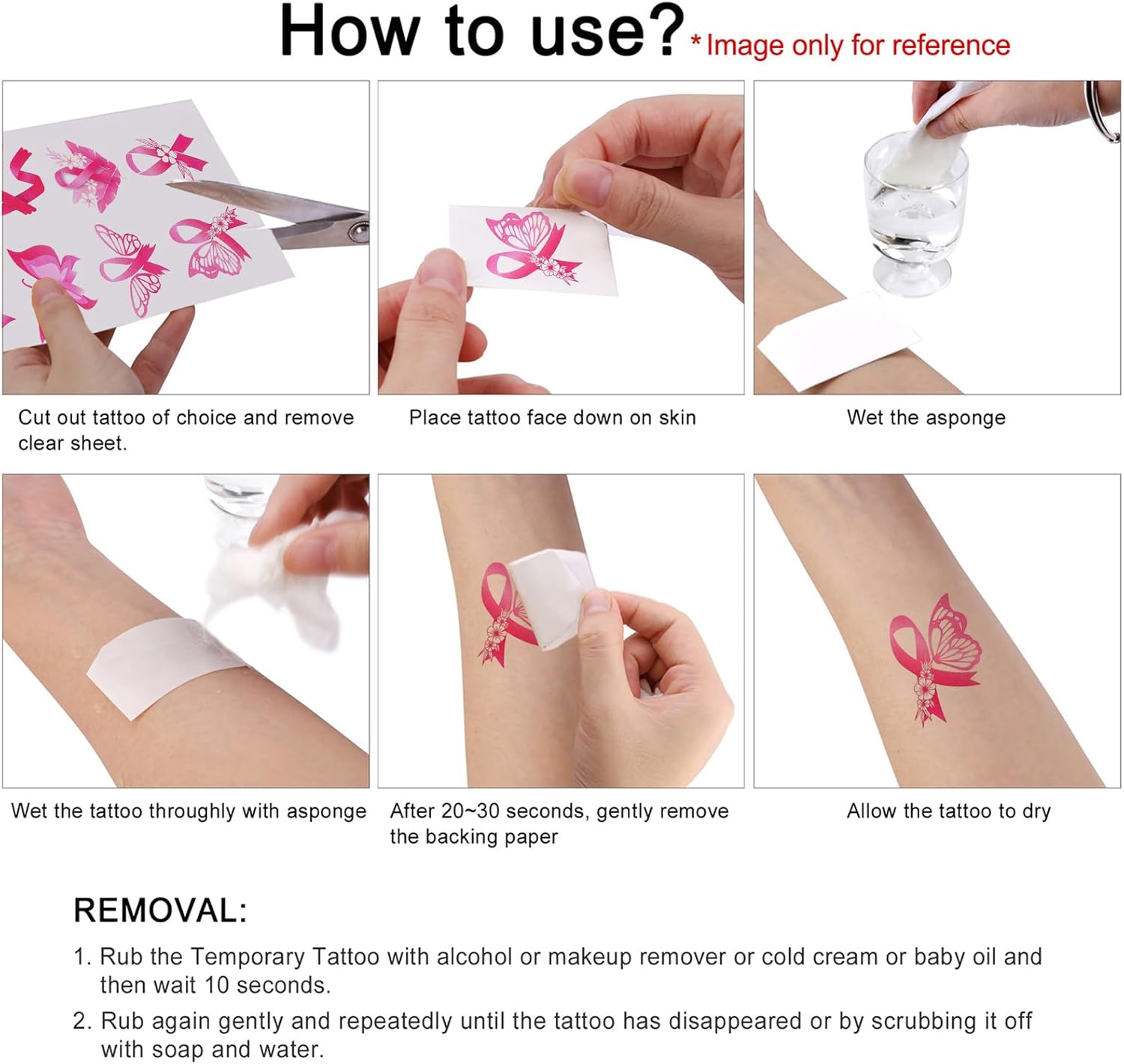 How to use? * Image only for reference

Cut out tattoo of choice and remove clear sheet.

Place tattoo face down on skin

Wet the asponge

Wet the tattoo throughly with asponge

After 20~30 seconds, gently remove the backing paper

Allow the tattoo to dry

REMOVAL:

1. Rub the Temporary Tattoo with alcohol or makeup remover or cold cream or baby oil and then wait 10 seconds.

2. Rub again gently and repeatedly until the tattoo has disappeared or by scrubbing it off with soap and water.