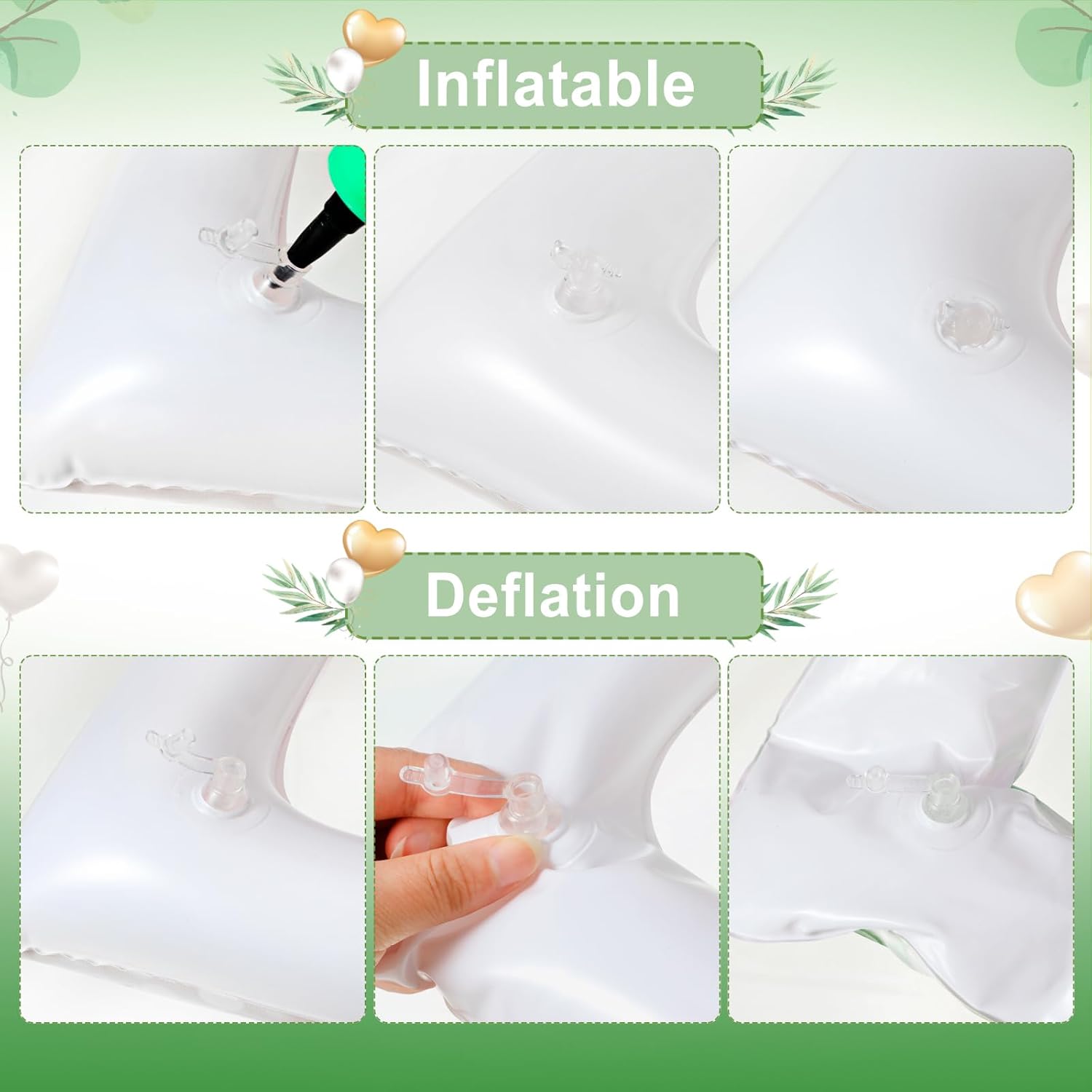 Inflatable

Deflation