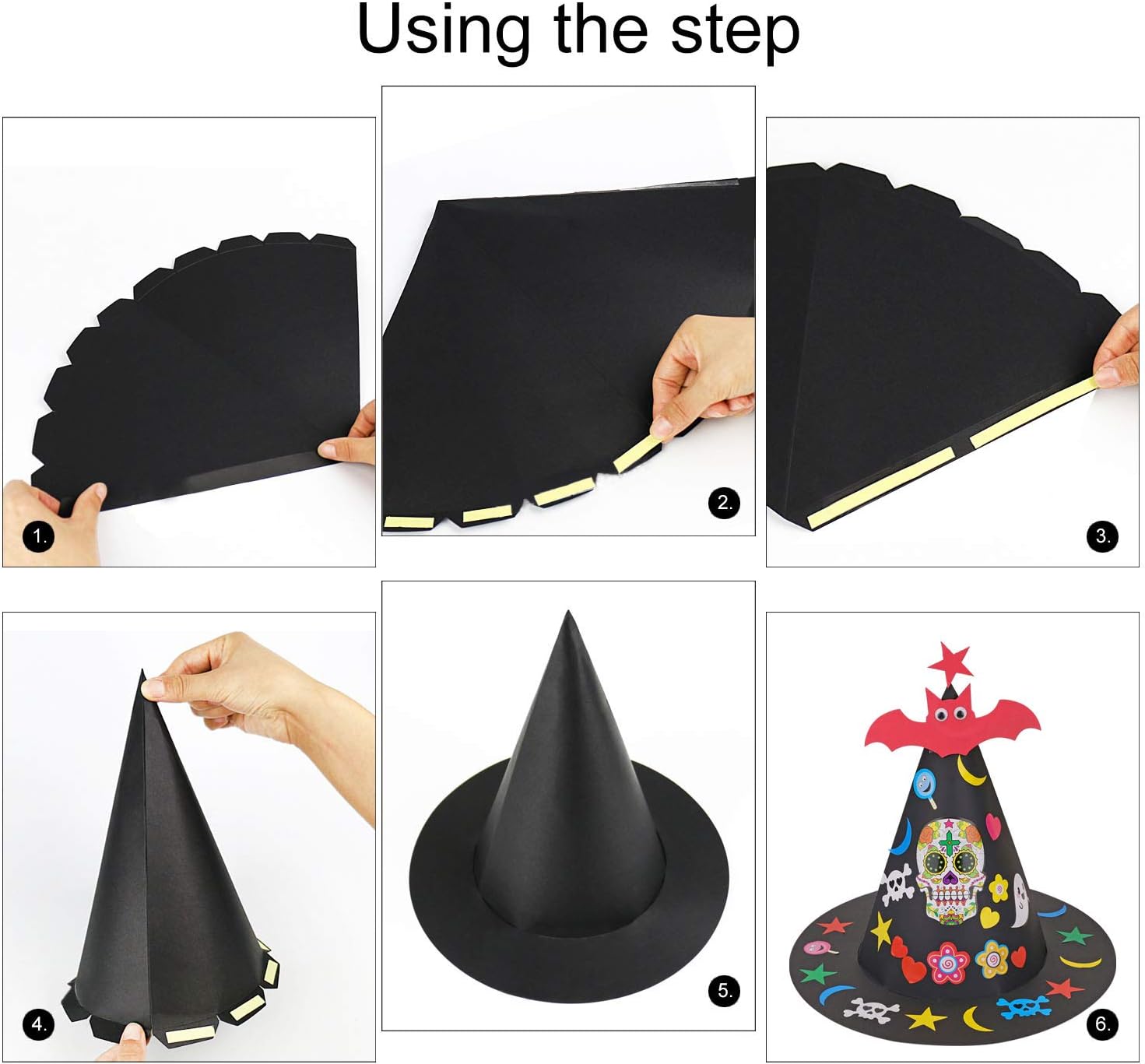 Using the step

1.

2.

3.

4.

5.

6.