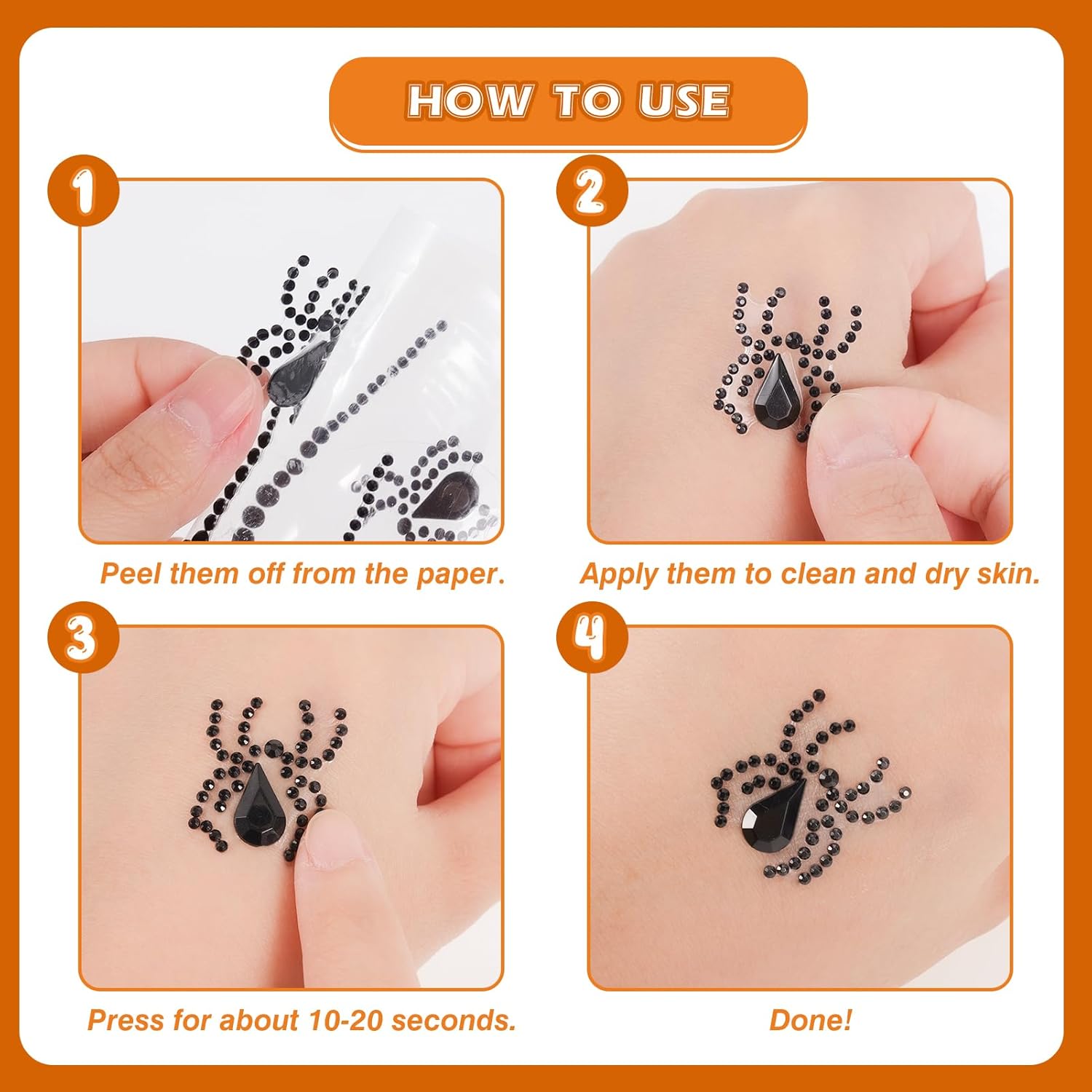 HOW TO USE

1

Peel them off from the paper.

2

Apply them to clean and dry skin.

3

Press for about 10-20 seconds.

4

Done!