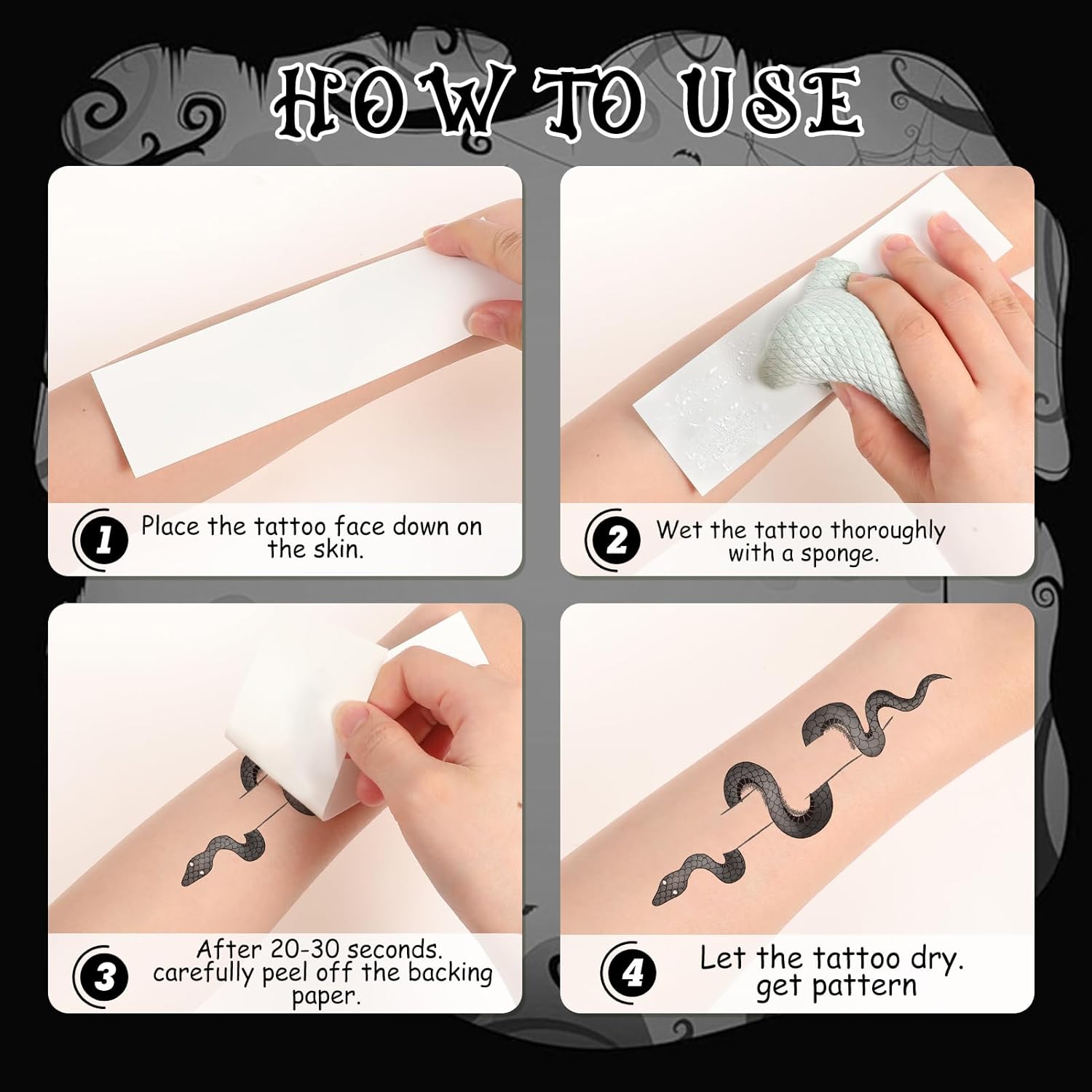 HOW TO USE

1 Place the tattoo face down on the skin.

2 Wet the tattoo thoroughly with a sponge.

3 After 20-30 seconds. carefully peel off the backing paper.

4 Let the tattoo dry. get pattern