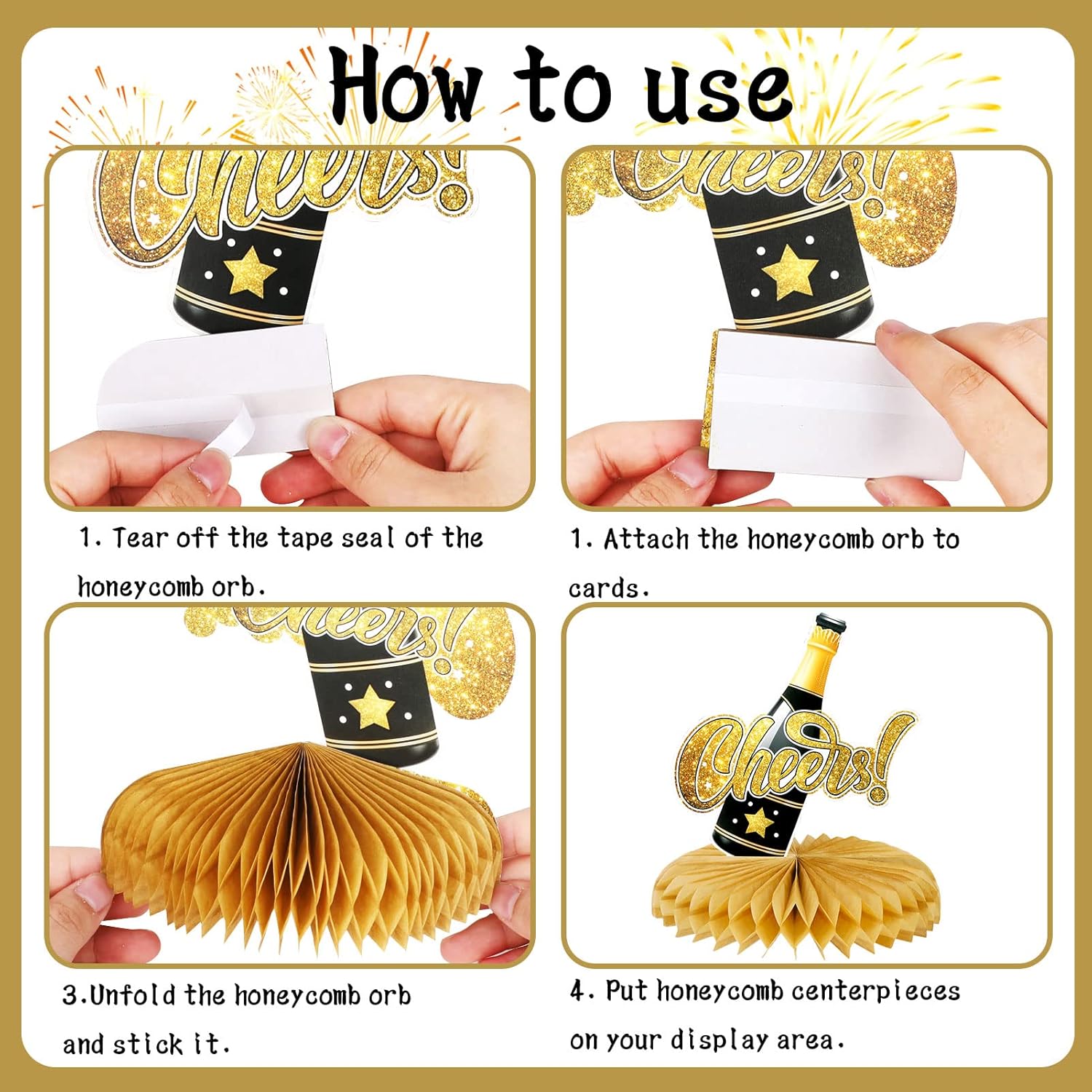 How to use

Cheers!

1. Tear off the tape seal of the honeycomb orb.

Cheers!

1. Attach the honeycomb orb to cards.

Cheers!

3.Unfold the honeycomb orb and stick it.

Cheers!

4. Put honeycomb centerpieces on your display area.