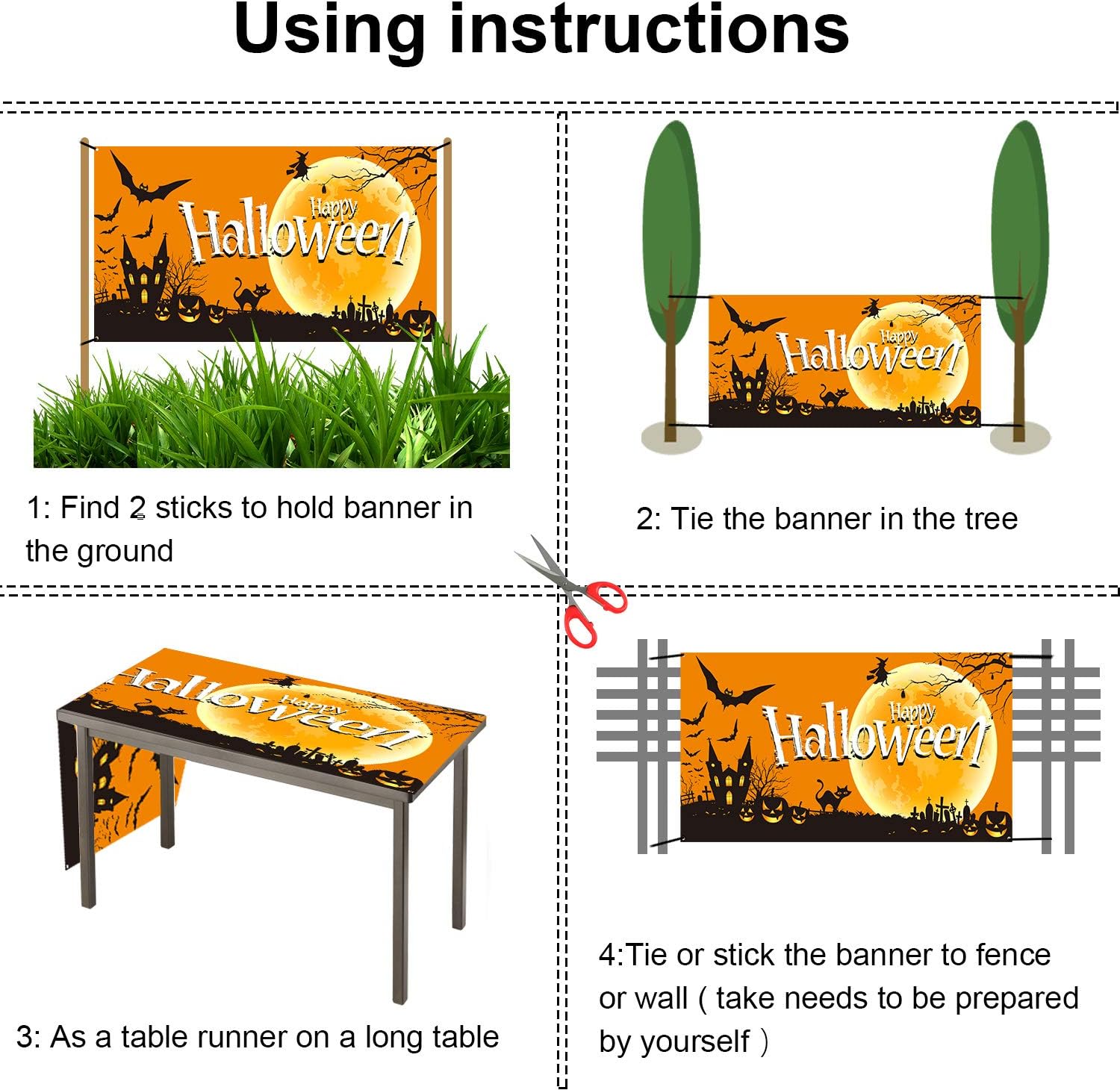 Using instructions

Happy Halloween

1: Find 2 sticks to hold banner in the ground

Happy Halloween

2: Tie the banner in the tree

Happy Halloween

3: As a table runner on a long table

Happy Halloween

4:Tie or stick the banner to fence or wall ( take needs to be prepared by yourself )