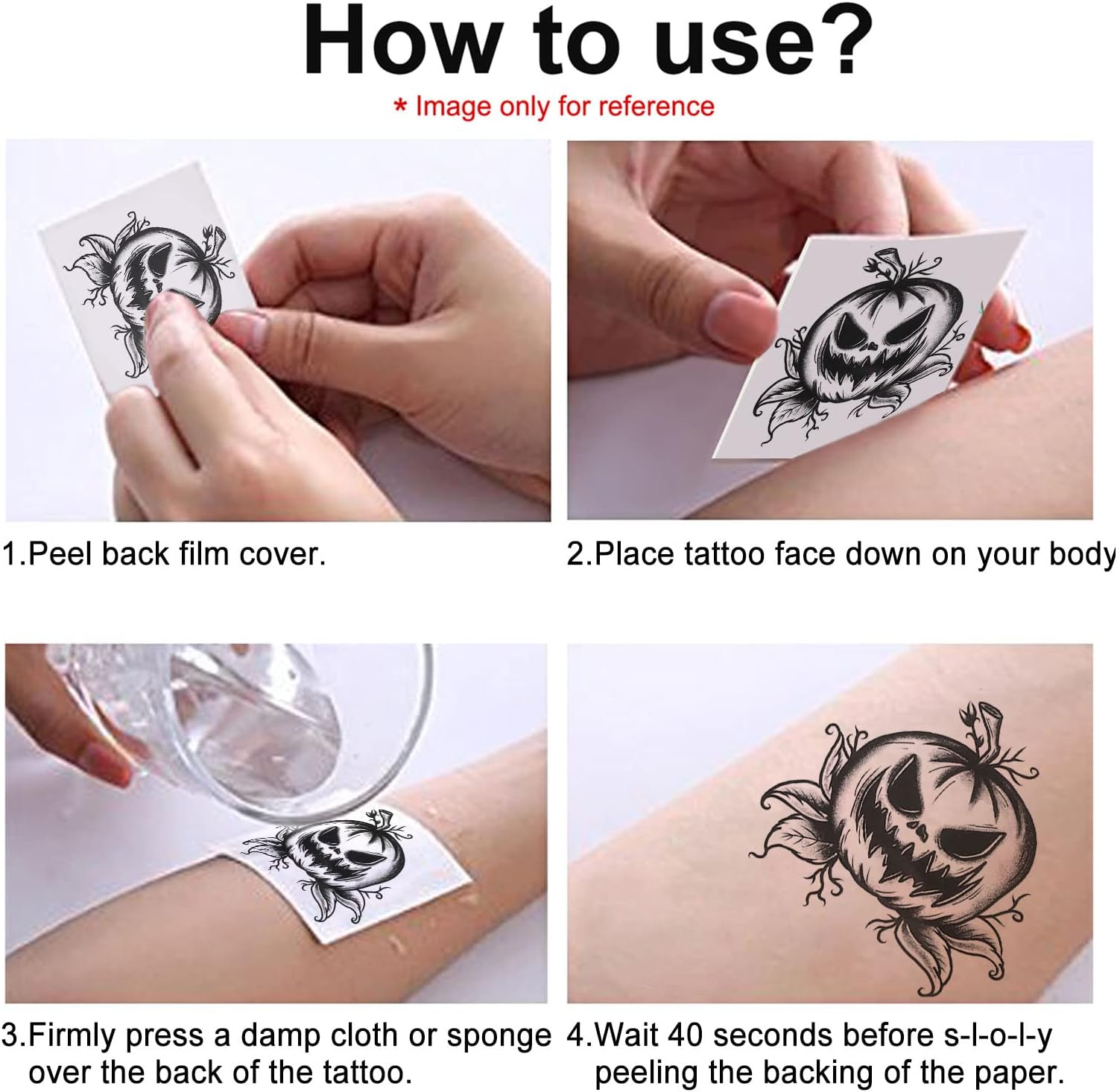 How to use?

* Image only for reference

1.Peel back film cover.

2.Place tattoo face down on your body

3.Firmly press a damp cloth or sponge over the back of the tattoo.

4.Wait 40 seconds before s-l-o-l-y peeling the backing of the paper.