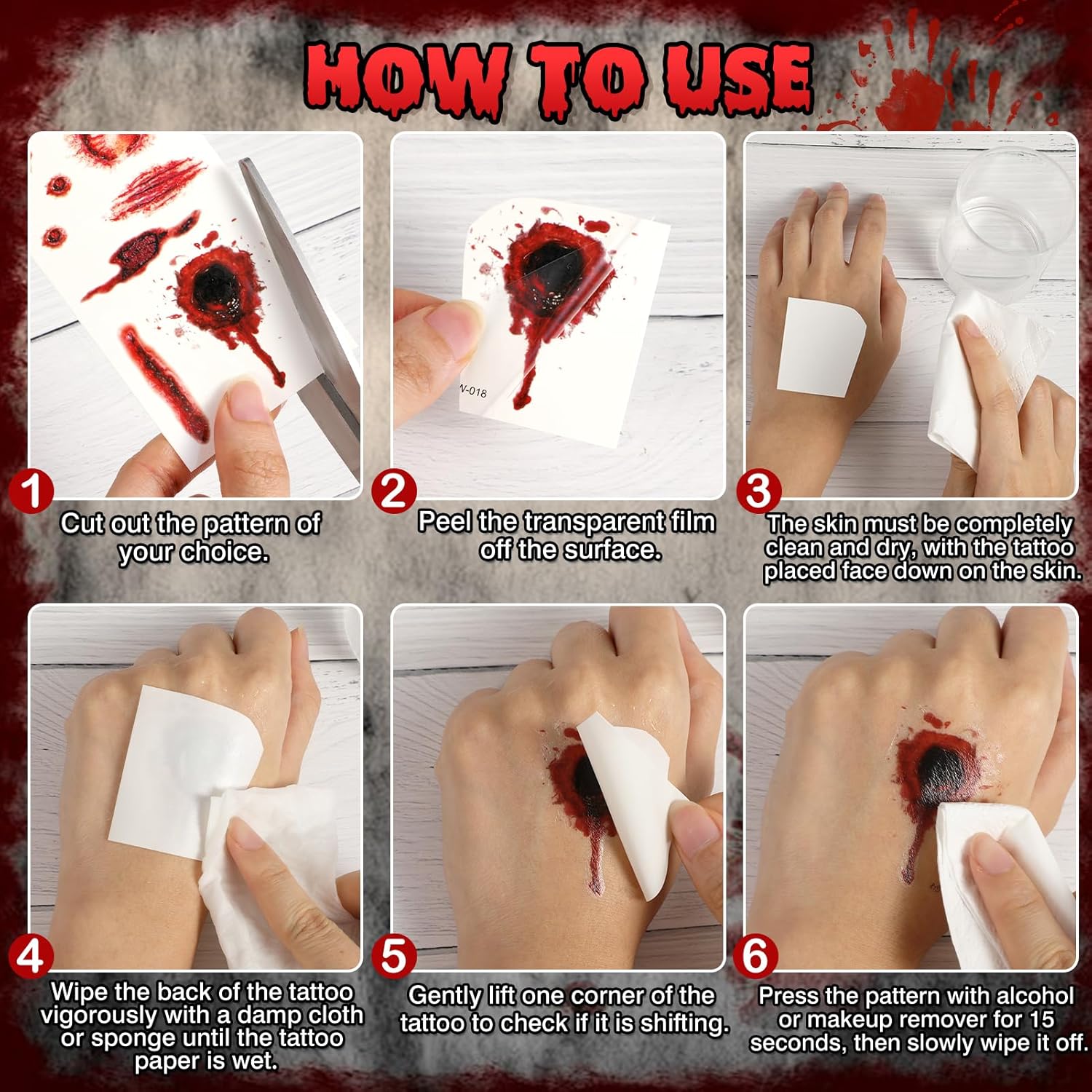 HOW TO USE

W-018

1
Cut out the pattern of your choice.

2
Peel the transparent film off the surface.

3
The skin must be completely clean and dry, with the tattoo placed face down on the skin.

4
Wipe the back of the tattoo vigorously with a damp cloth or sponge until the tattoo paper is wet.

5
Gently lift one corner of the tattoo to check if it is shifting.

6
Press the pattern with alcohol or makeup remover for 15 seconds, then slowly wipe it off.