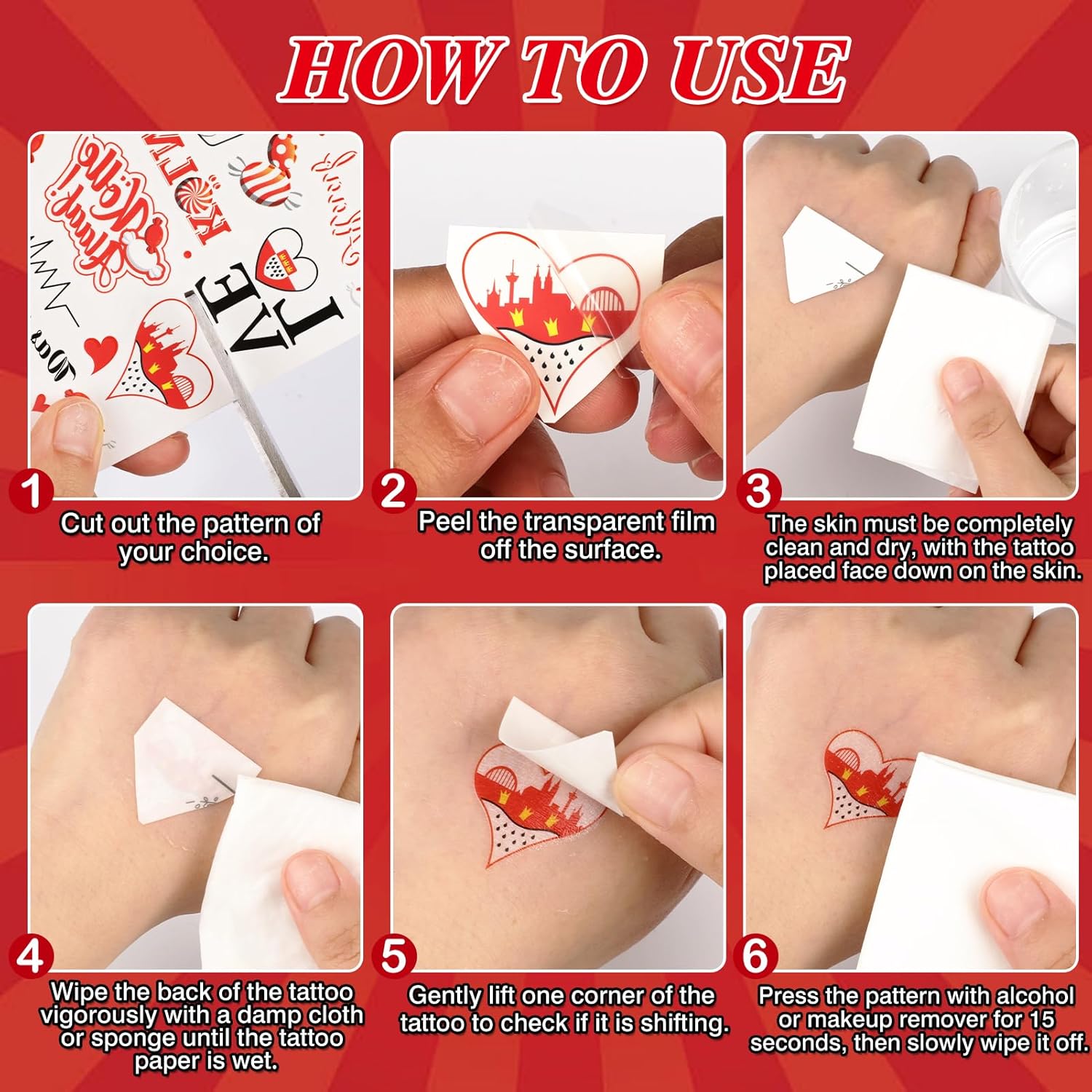 HOW TO USE

1
Cut out the pattern of your choice.

2
Peel the transparent film off the surface.

3
The skin must be completely clean and dry, with the tattoo placed face down on the skin.

4
Wipe the back of the tattoo vigorously with a damp cloth or sponge until the tattoo paper is wet.

5
Gently lift one corner of the tattoo to check if it is shifting.

6
Press the pattern with alcohol or makeup remover for 15 seconds, then slowly wipe it off.