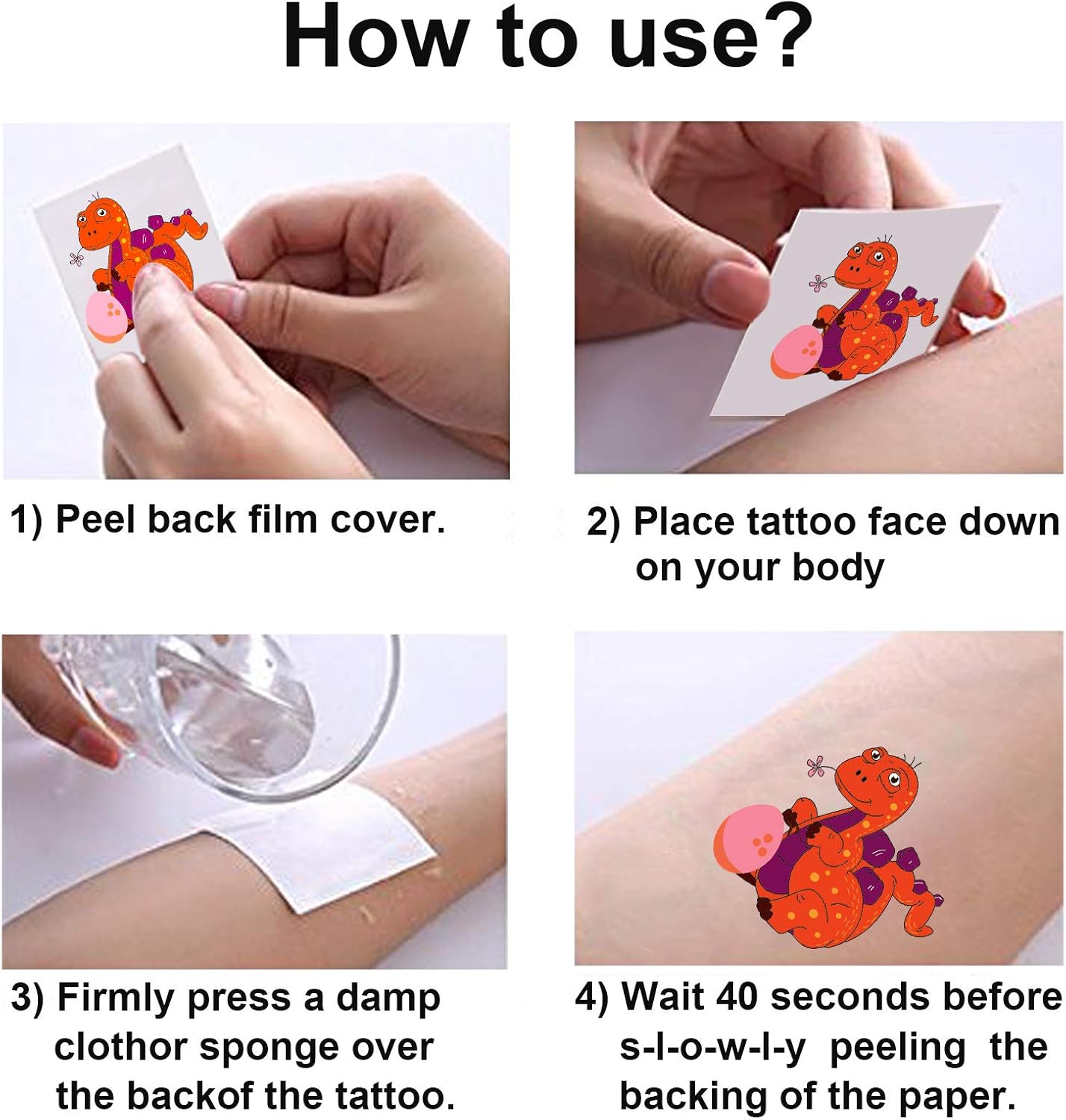 How to use?

1) Peel back film cover.

2) Place tattoo face down on your body

3) Firmly press a damp clothor sponge over the backof the tattoo.

4) Wait 40 seconds before s-l-o-w-l-y peeling the backing of the paper.