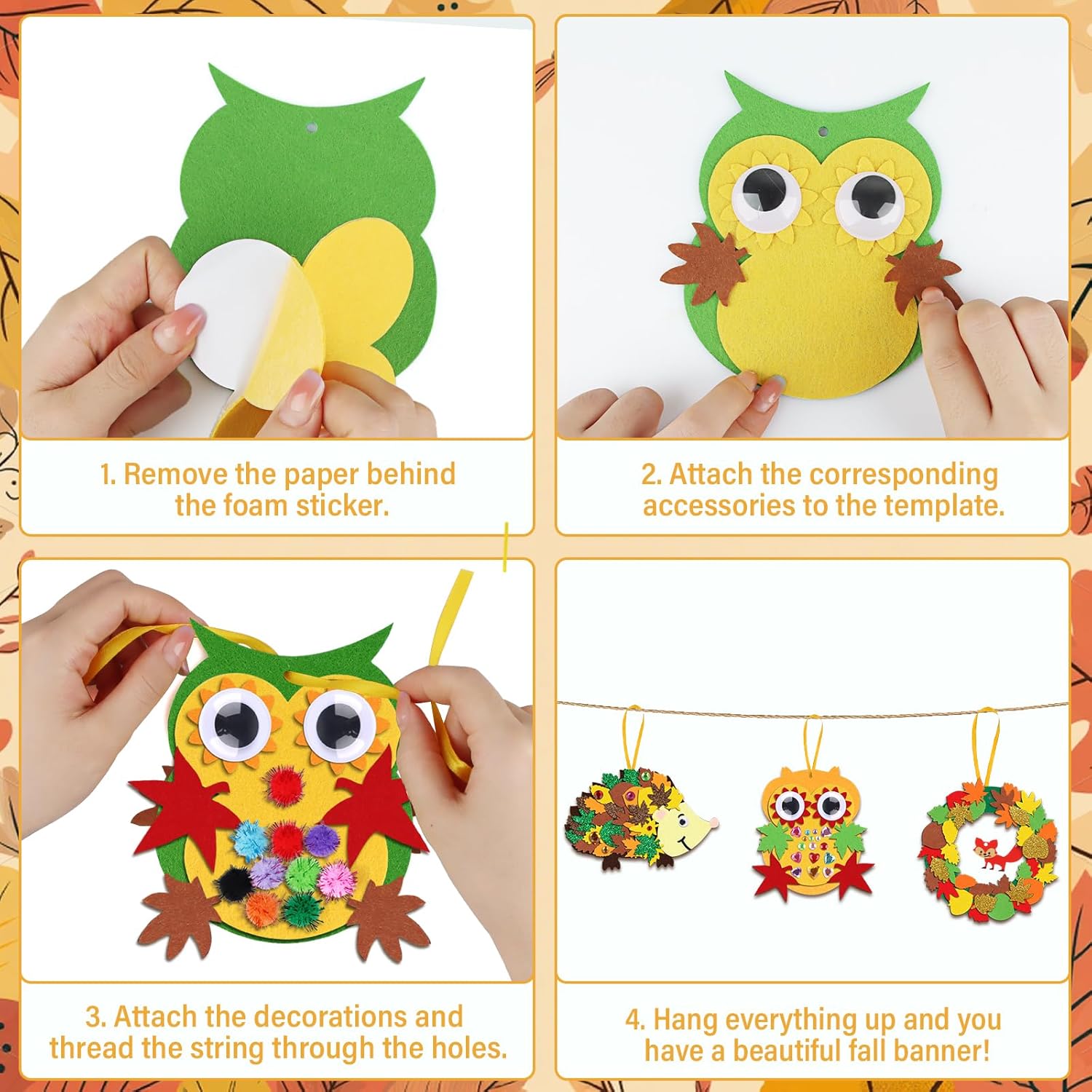 1. Remove the paper behind the foam sticker.

2. Attach the corresponding accessories to the template.

3. Attach the decorations and thread the string through the holes.

4. Hang everything up and you have a beautiful fall banner!