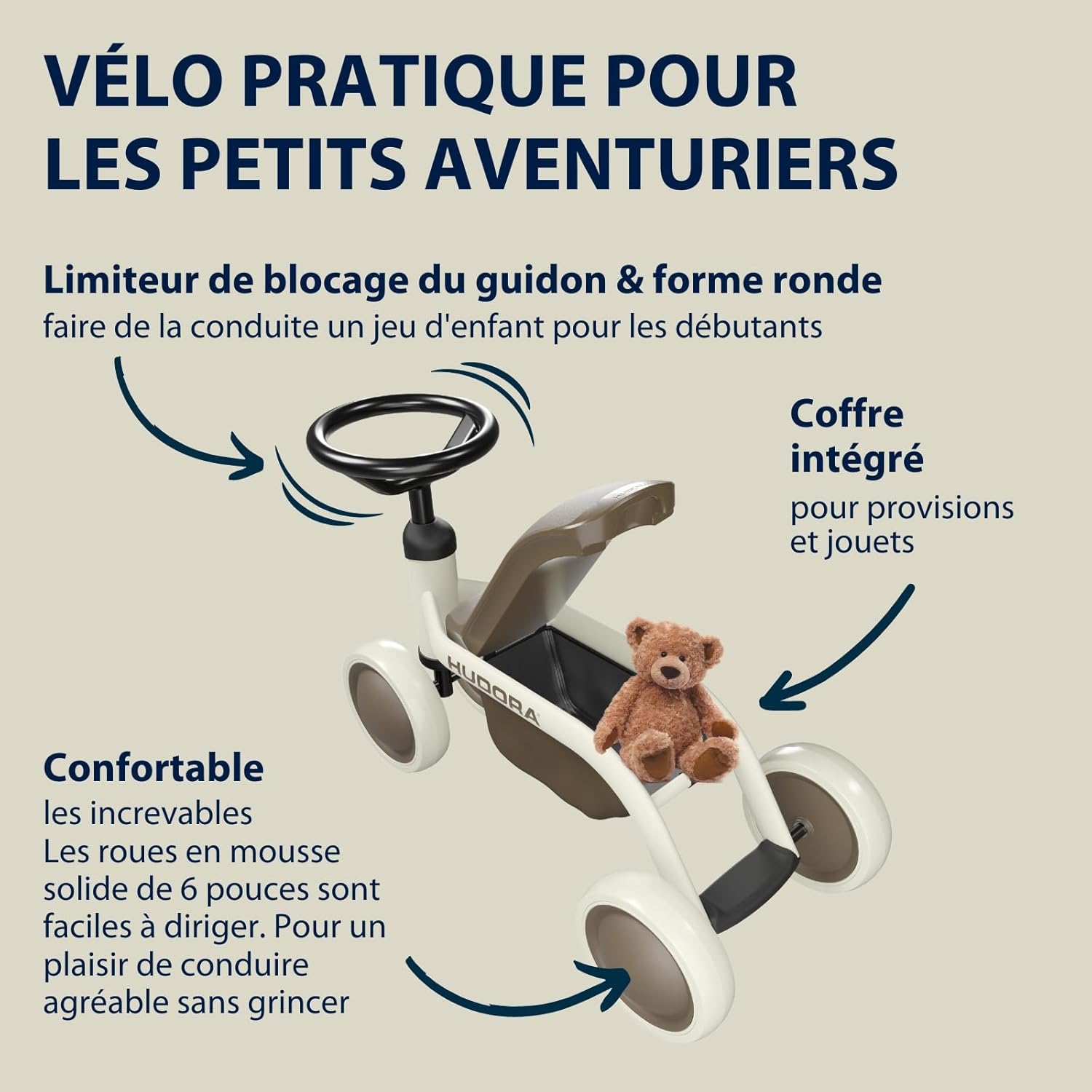 VÉLO PRATIQUE POUR LES PETITS AVENTURIERS

Limiteur de blocage du guidon & forme ronde
faire de la conduite un jeu d'enfant pour les débutants

Coffre intégré
pour provisions et jouets

HUDORA

Confortable
les increvables
Les roues en mousse solide de 6 pouces sont faciles à diriger. Pour un plaisir de conduire agréable sans grincer