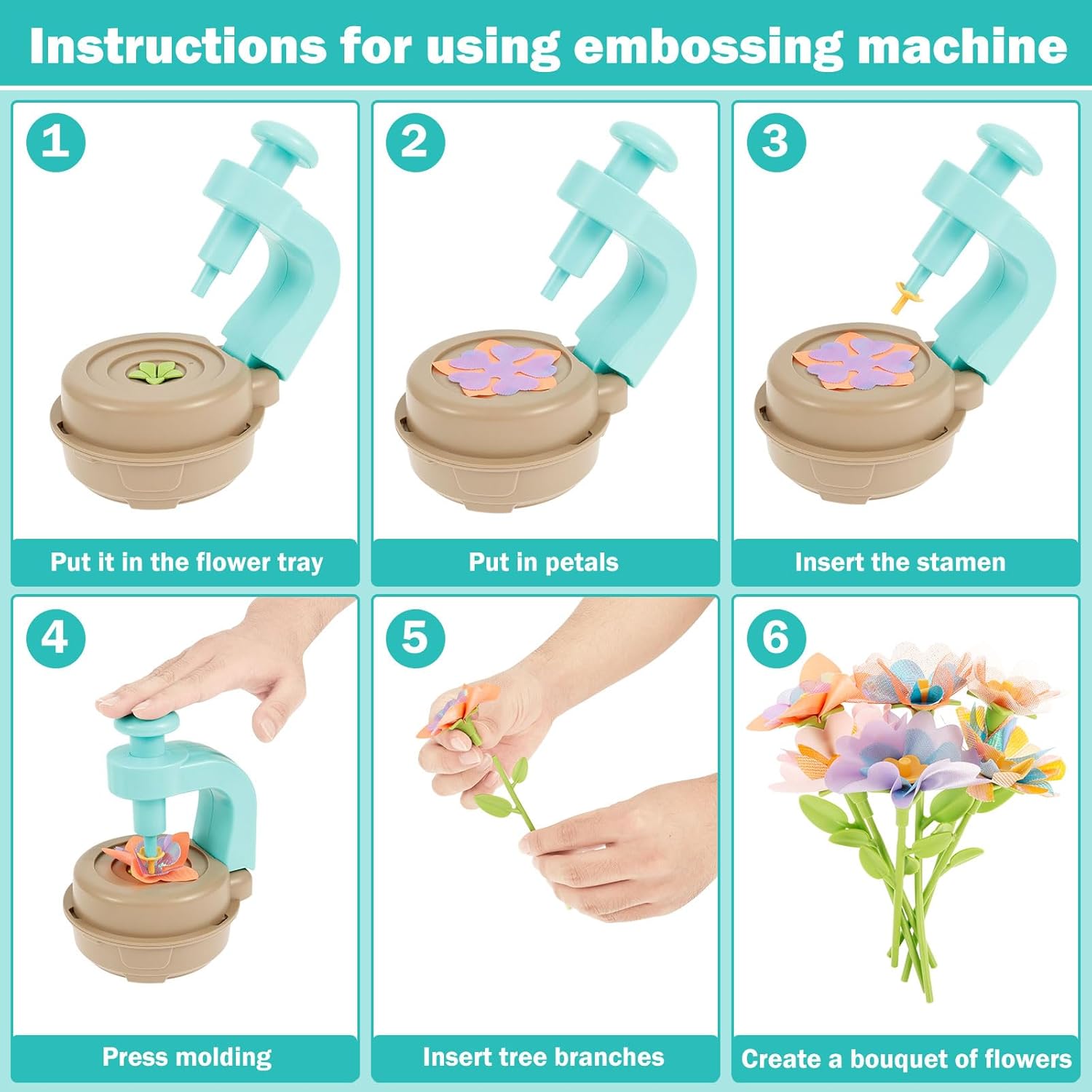 Instructions for using embossing machine

1

Put it in the flower tray

2

Put in petals

3

Insert the stamen

4

Press molding

5

Insert tree branches

6

Create a bouquet of flowers