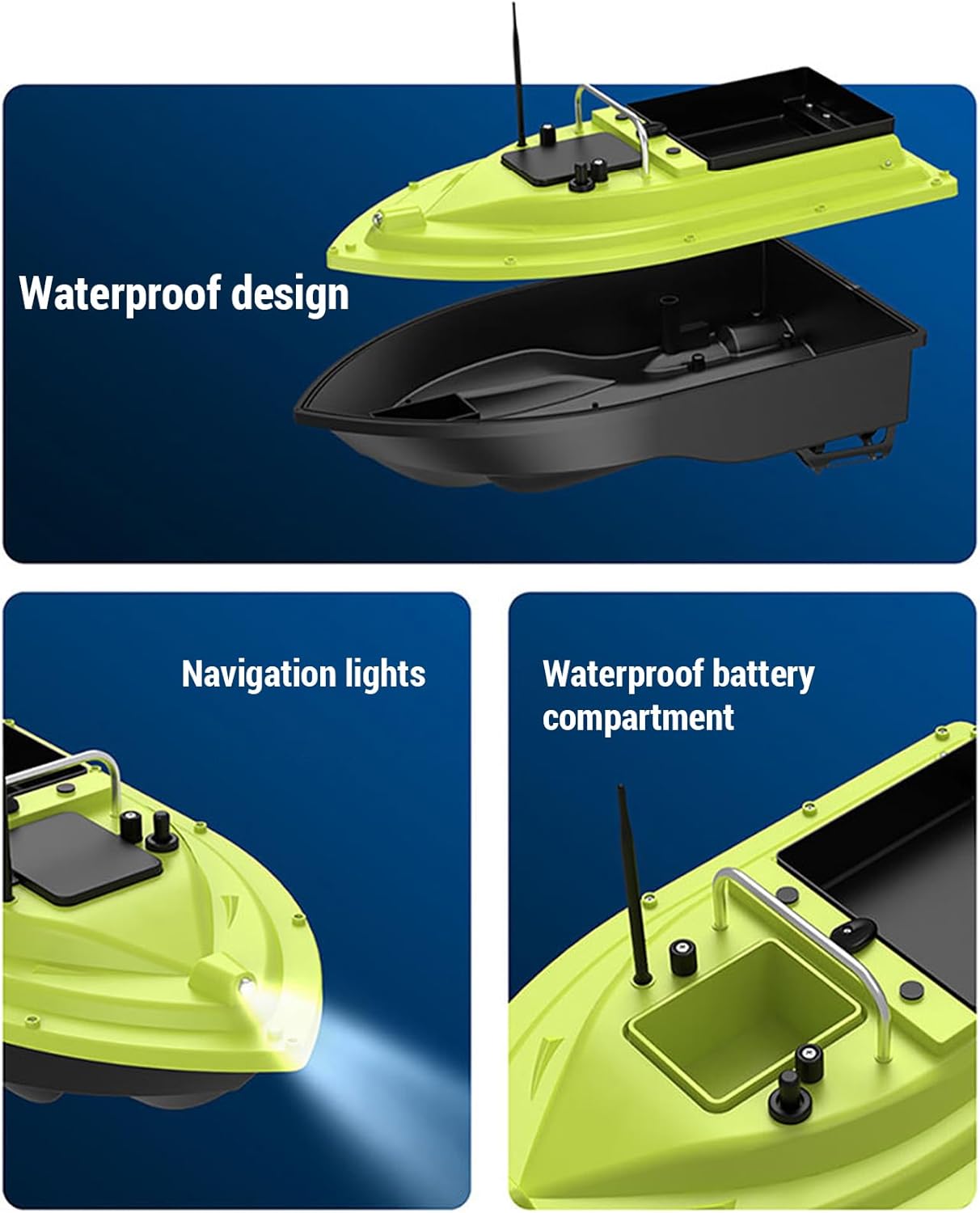 Waterproof design

Navigation lights

Waterproof battery compartment