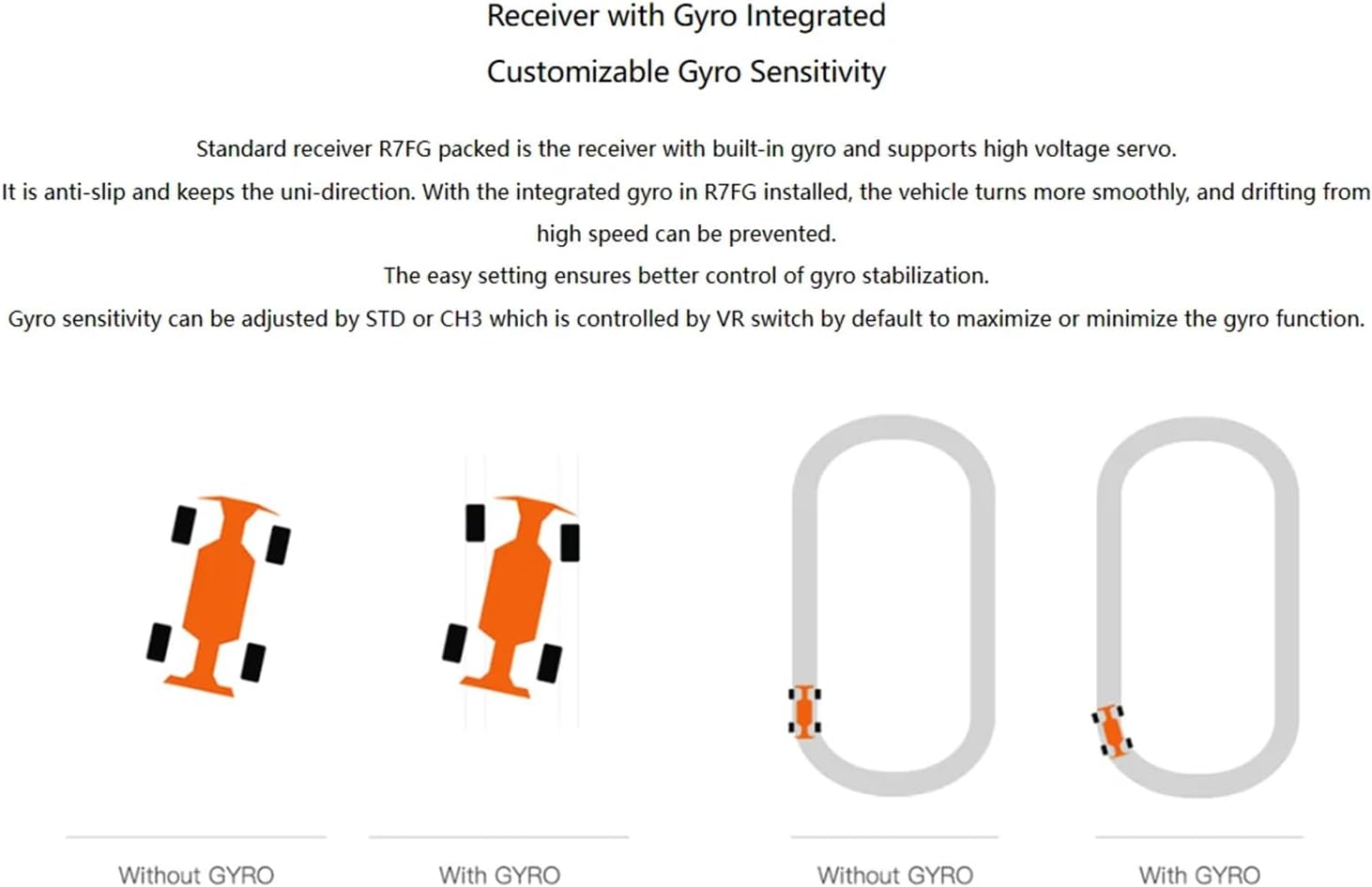 Receiver with Gyro Integrated

Customizable Gyro Sensitivity

Standard receiver R7FG packed is the receiver with built-in gyro and supports high voltage servo.
It is anti-slip and keeps the uni-direction. With the integrated gyro in R7FG installed, the vehicle turns more smoothly, and drifting from high speed can be prevented.
The easy setting ensures better control of gyro stabilization.
Gyro sensitivity can be adjusted by STD or CH3 which is controlled by VR switch by default to maximize or minimize the gyro function.

Without GYRO

With GYRO

Without GYRO

With GYRO