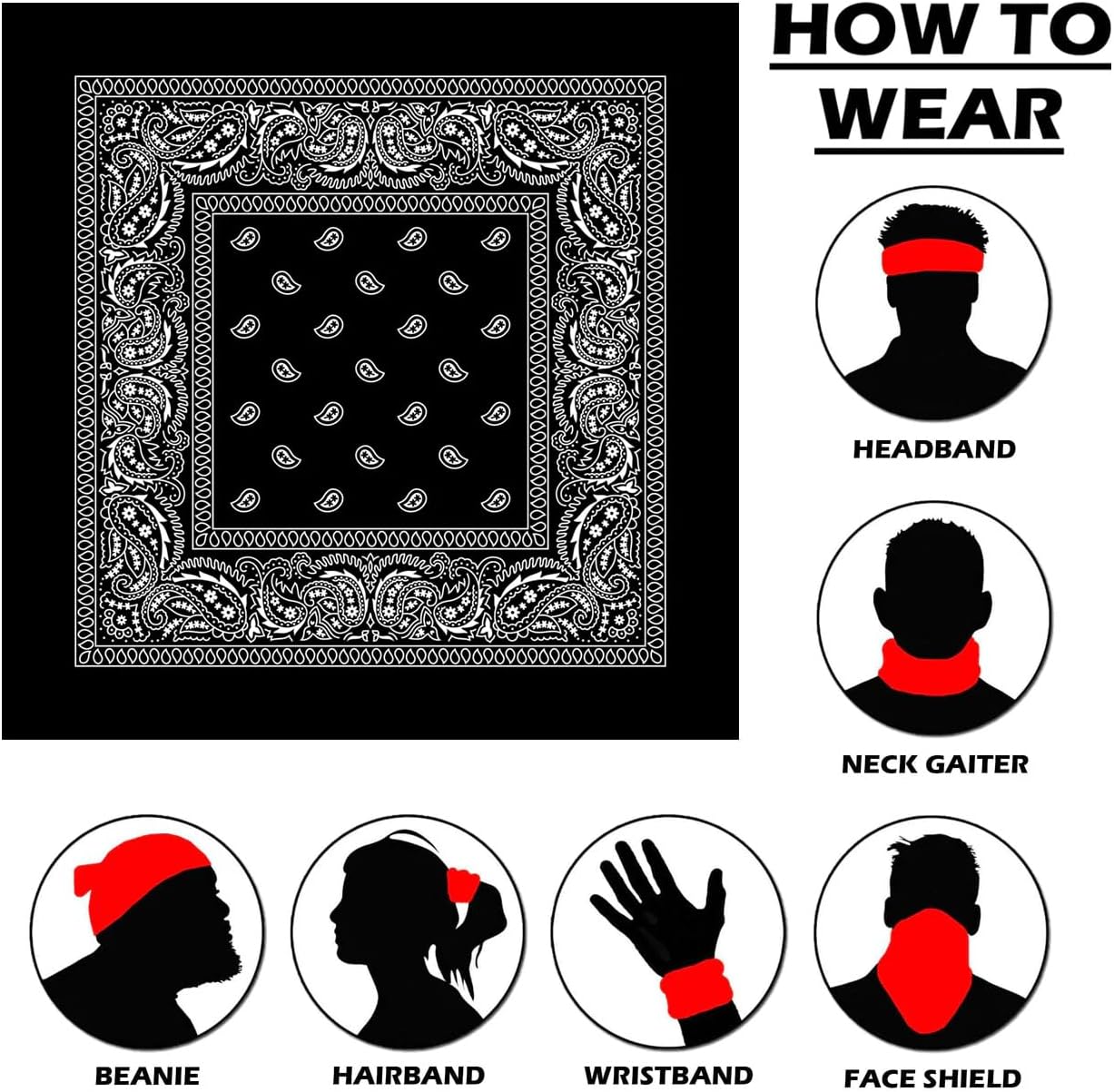 HOW TO WEAR

HEADBAND

NECK GAITER

BEANIE

HAIRBAND

WRISTBAND

FACE SHIELD