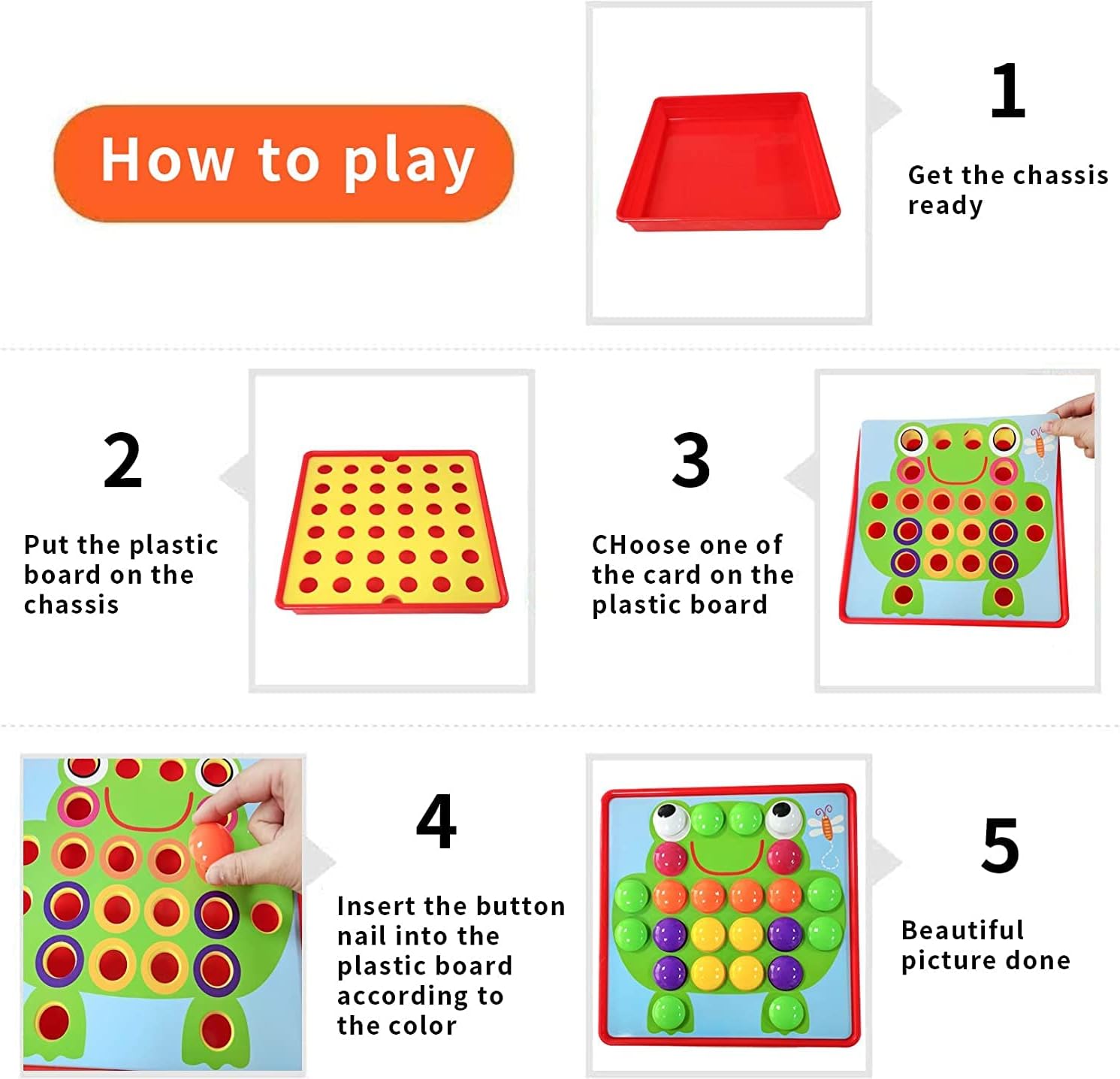 How to play

1

Get the chassis ready

2

Put the plastic board on the chassis

3

CHoose one of the card on the plastic board

4

Insert the button nail into the plastic board according to the color

5

Beautiful picture done