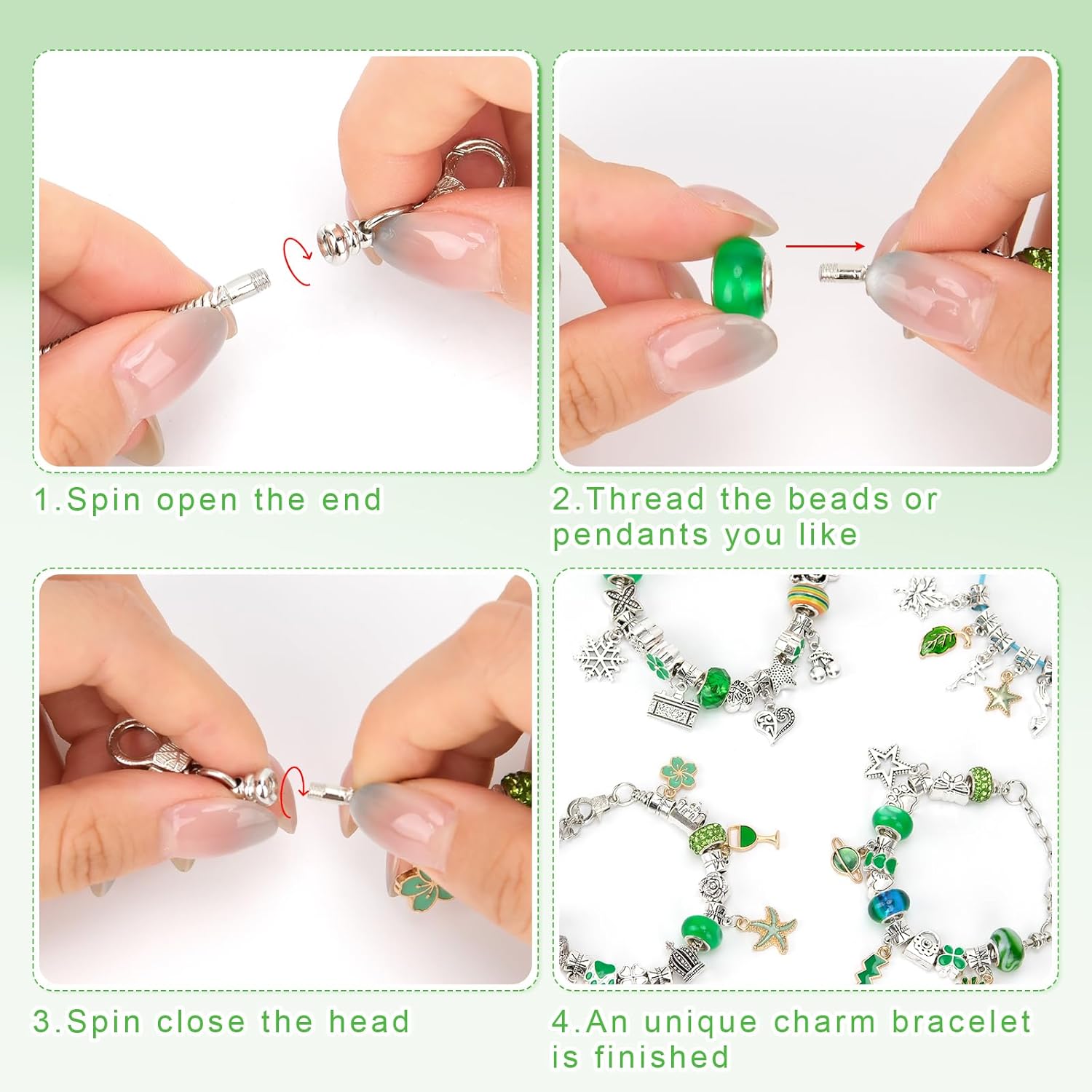 1.Spin open the end

2.Thread the beads or pendants you like

3.Spin close the head

4.An unique charm bracelet is finished