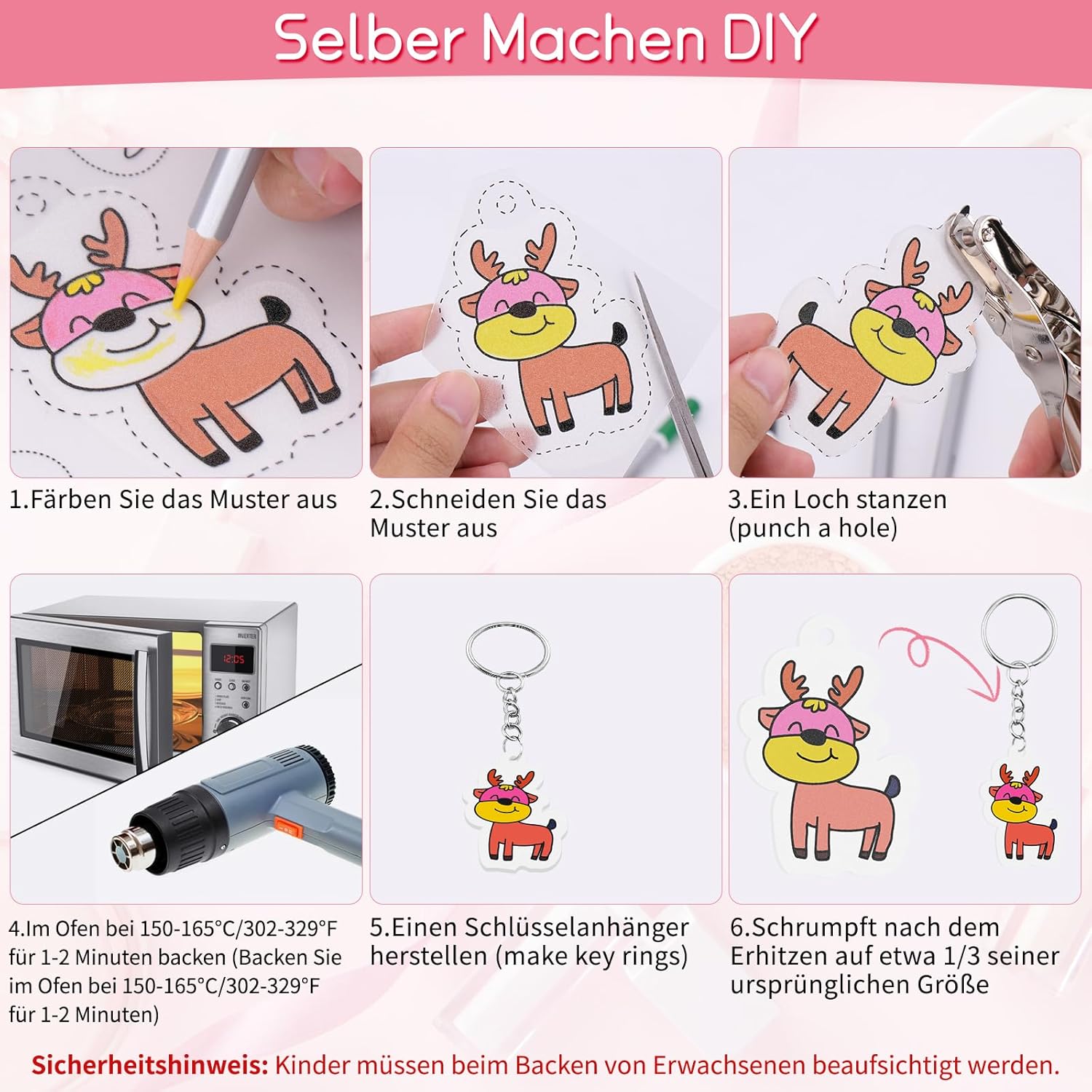 Selber Machen DIY

1.Färben Sie das Muster aus

2.Schneiden Sie das Muster aus

3.Ein Loch stanzen (punch a hole)

INVERTER

12:05

4.Im Ofen bei 150-165°C/302-329°F für 1-2 Minuten backen (Backen Sie im Ofen bei 150-165°C/302-329°F für 1-2 Minuten)

5.Einen Schlüsselanhänger herstellen (make key rings)

6.Schrumpft nach dem Erhitzen auf etwa 1/3 seiner ursprünglichen Größe

Sicherheitshinweis: Kinder müssen beim Backen von Erwachsenen beaufsichtigt werden.