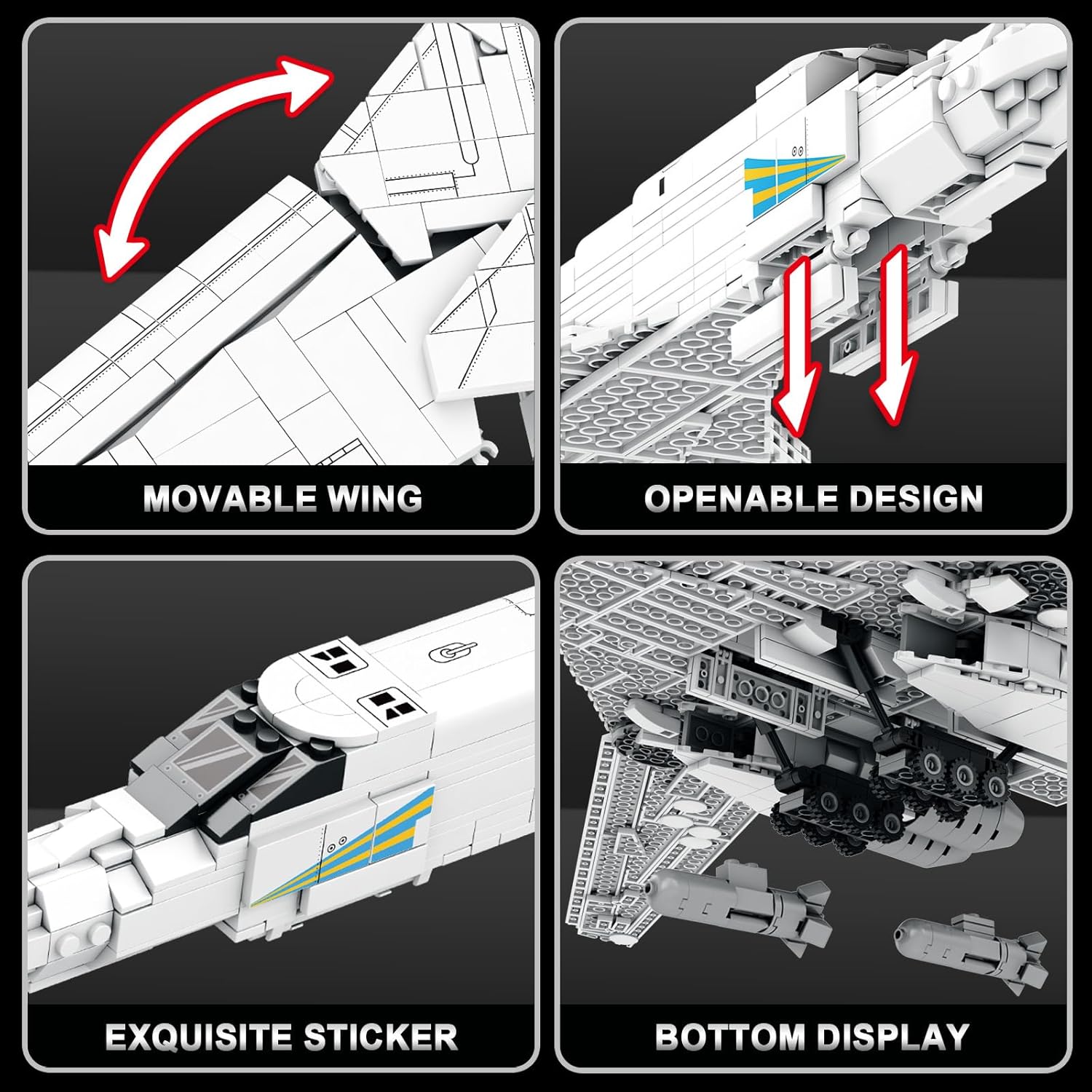 MOVABLE WING

OPENABLE DESIGN

EXQUISITE STICKER

BOTTOM DISPLAY