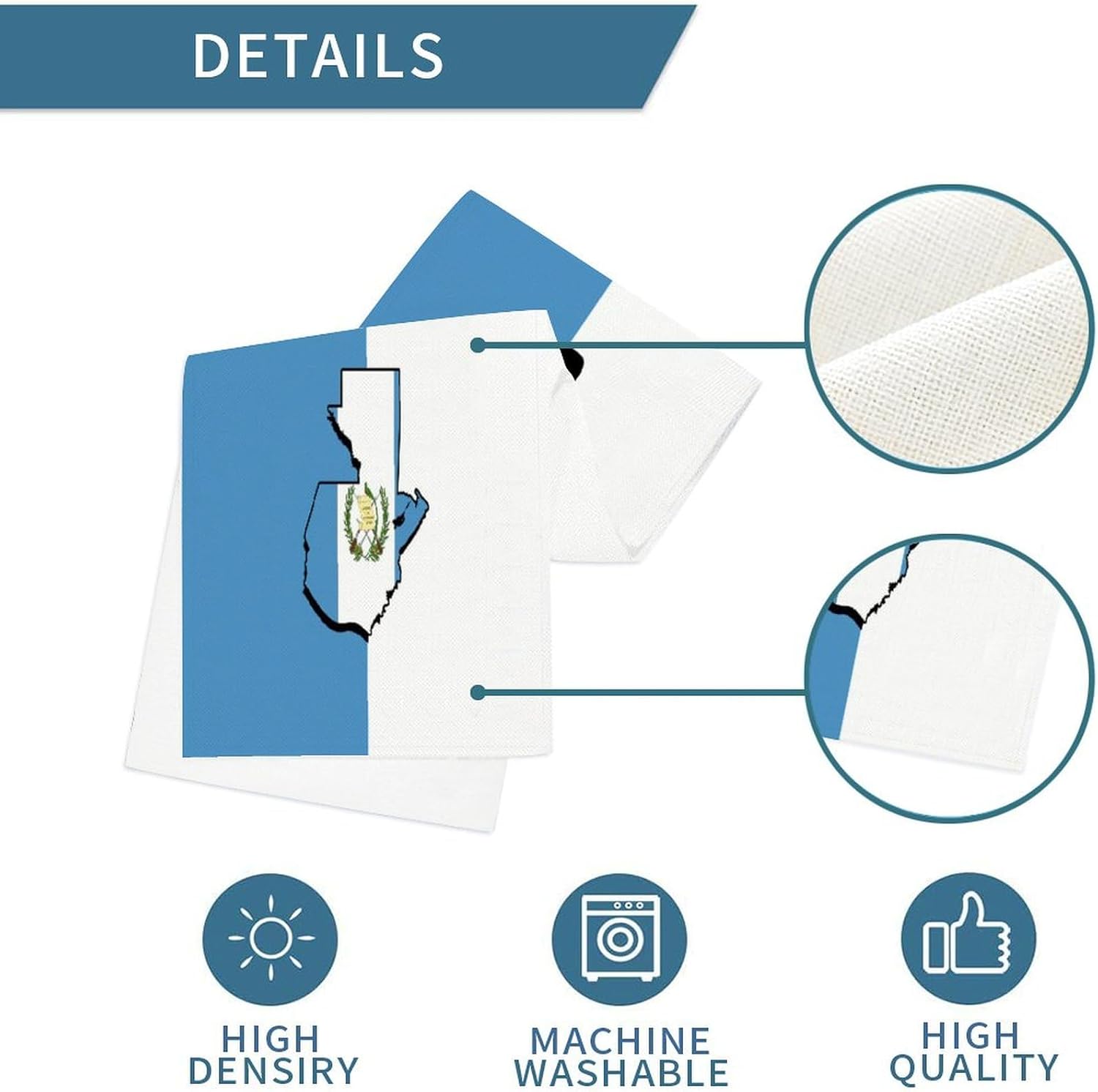 DETAILS

HIGH DENSIRY

MACHINE WASHABLE

HIGH QUALITY