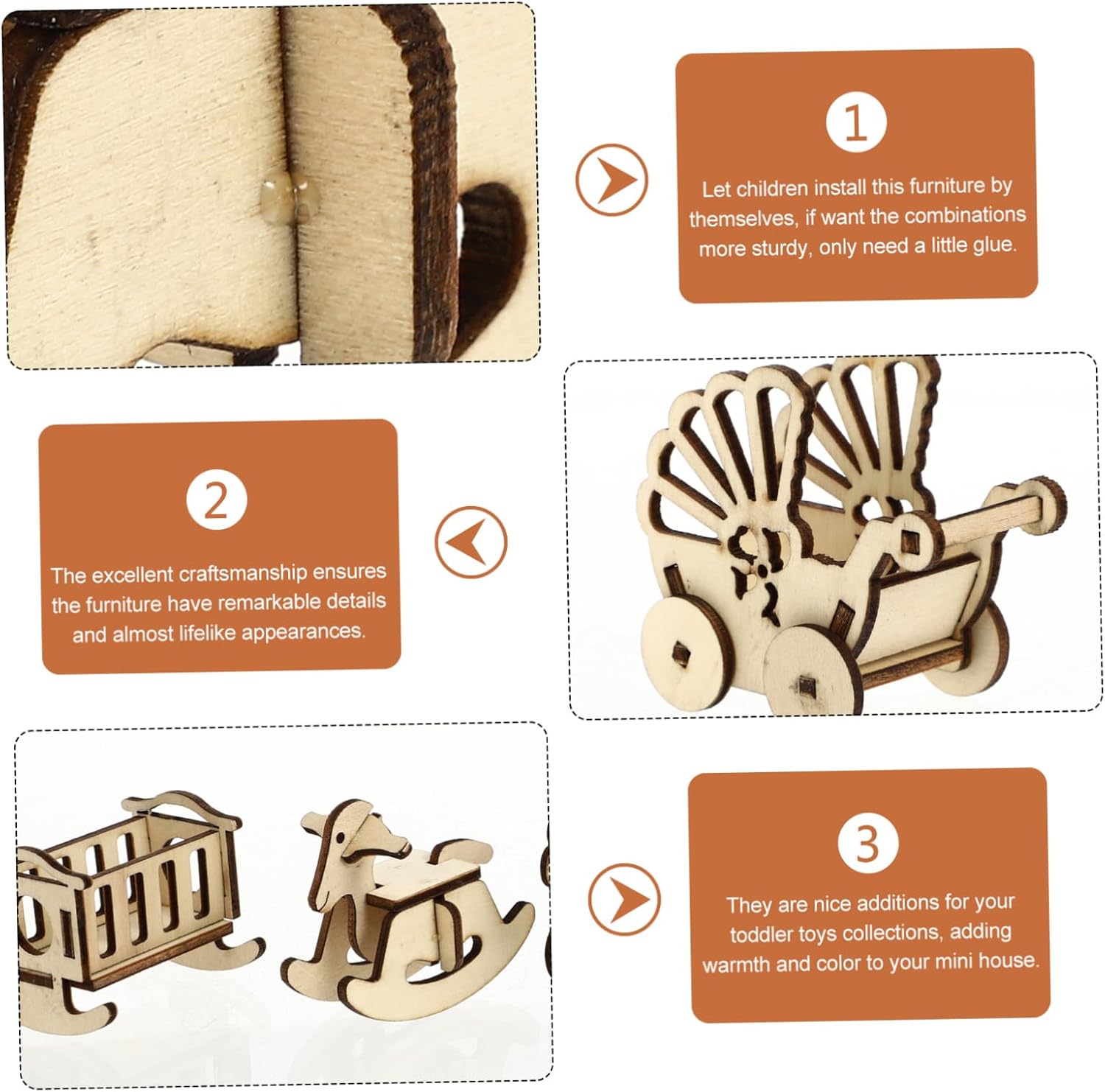 1

Let children install this furniture by themselves, if want the combinations more sturdy, only need a little glue.

2

The excellent craftsmanship ensures the furniture have remarkable details and almost lifelike appearances.

3

They are nice additions for your toddler toys collections, adding warmth and color to your mini house.