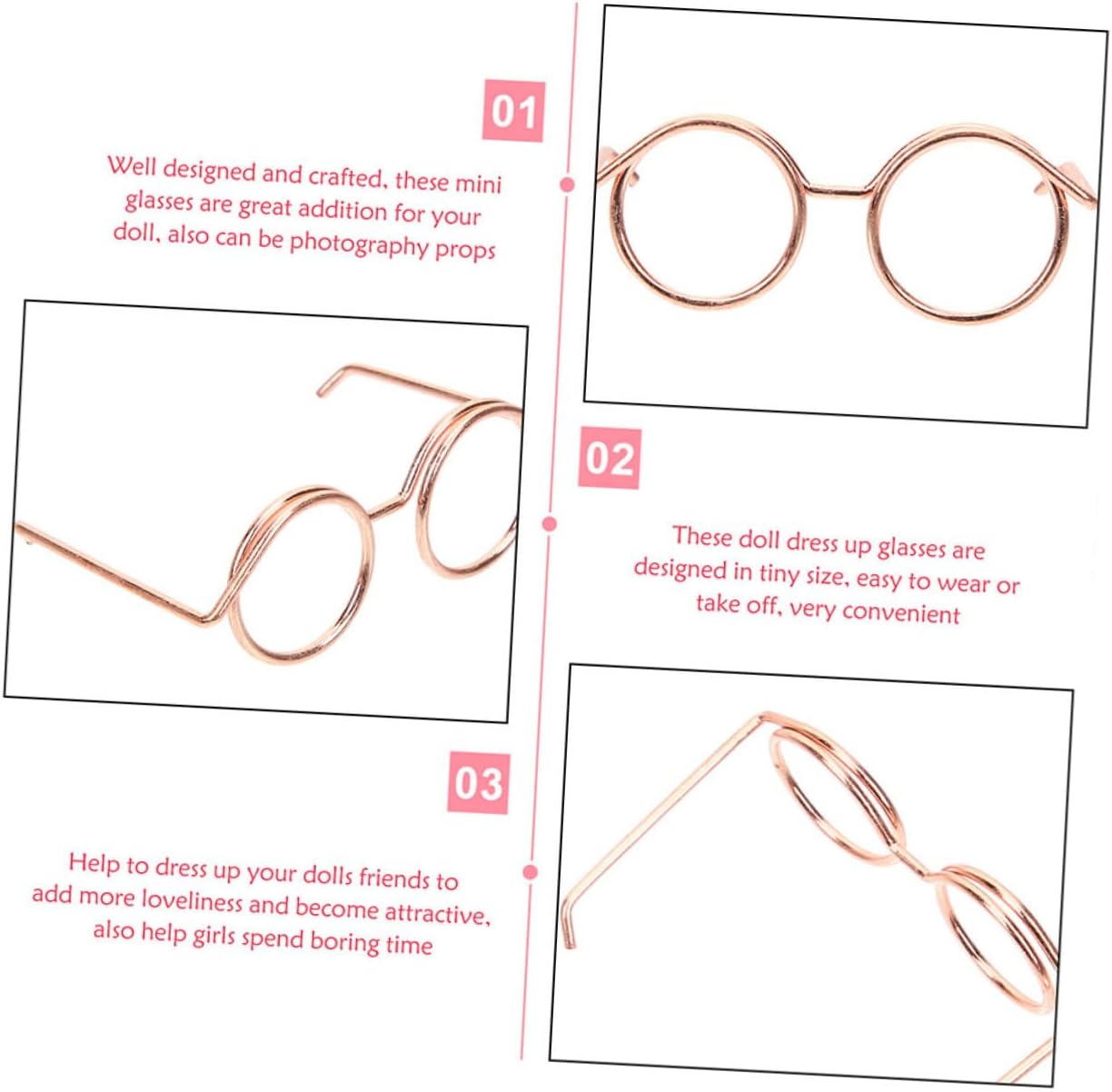 01

Well designed and crafted, these mini glasses are great addition for your doll, also can be photography props

02

These doll dress up glasses are designed in tiny size, easy to wear or take off, very convenient

03

Help to dress up your dolls friends to add more loveliness and become attractive, also help girls spend boring time