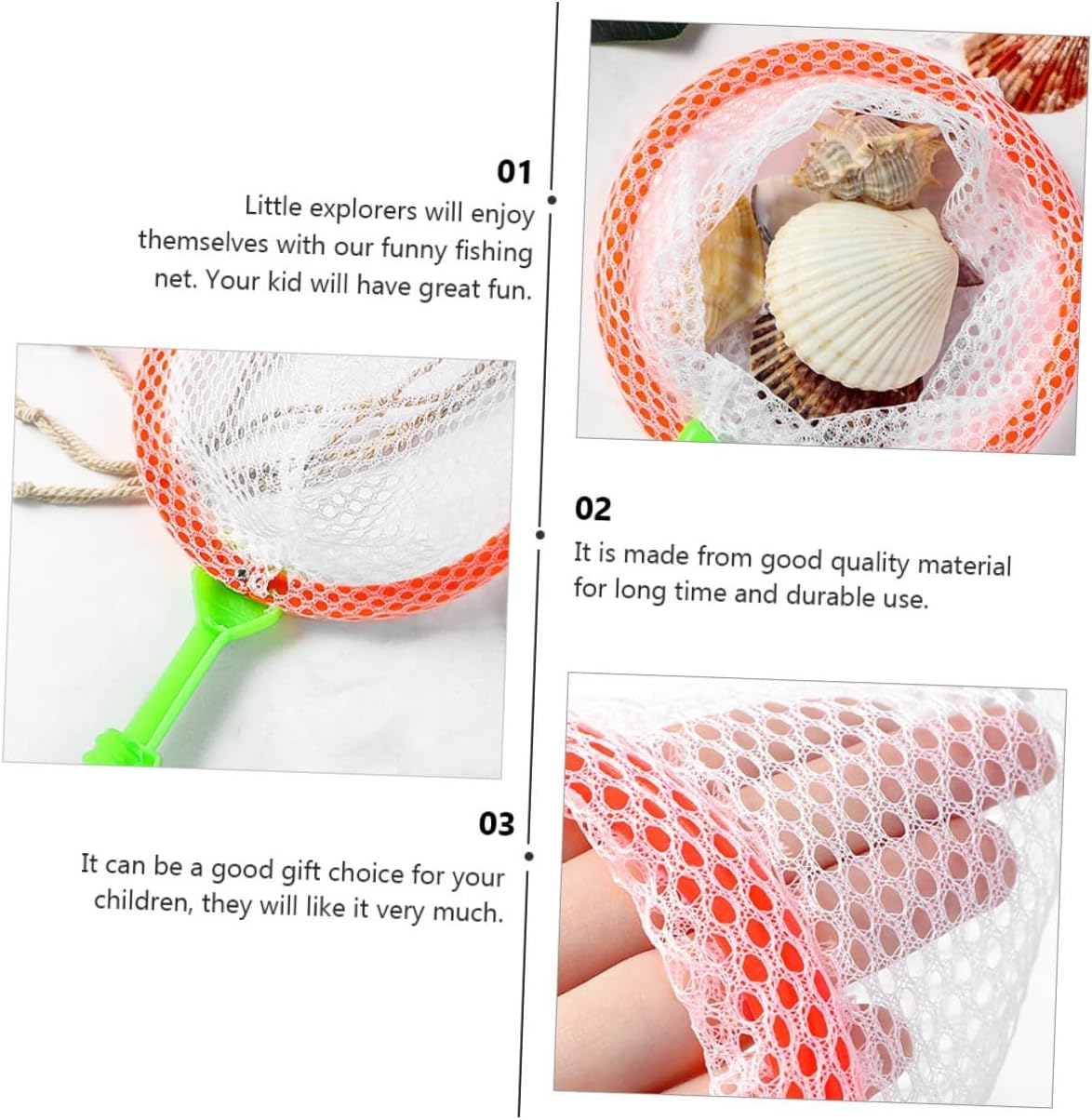 01
Little explorers will enjoy themselves with our funny fishing net. Your kid will have great fun.

02
It is made from good quality material for long time and durable use.

03
It can be a good gift choice for your children, they will like it very much.