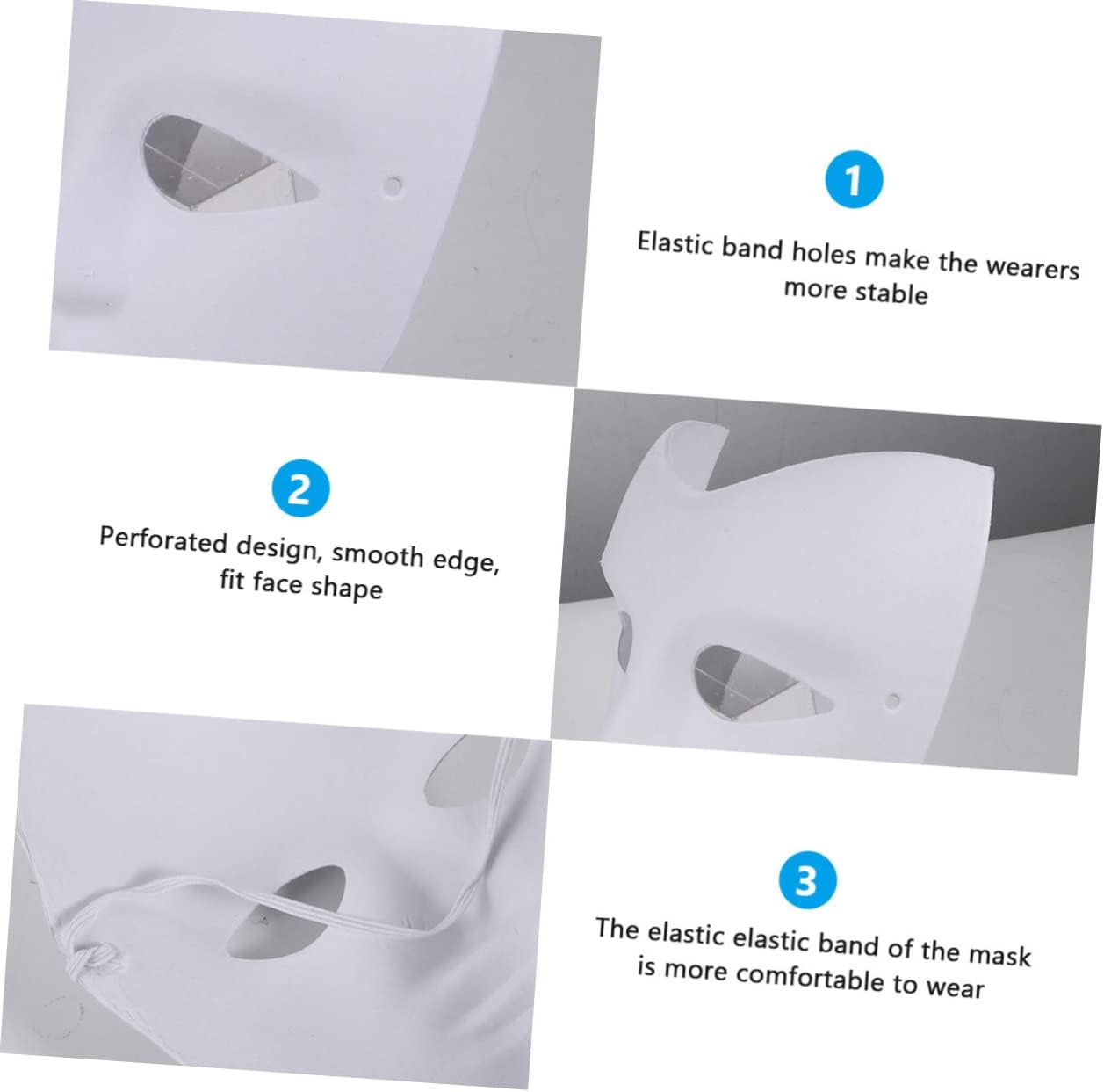 1

Elastic band holes make the wearers more stable

2

Perforated design, smooth edge, fit face shape

3

The elastic elastic band of the mask is more comfortable to wear