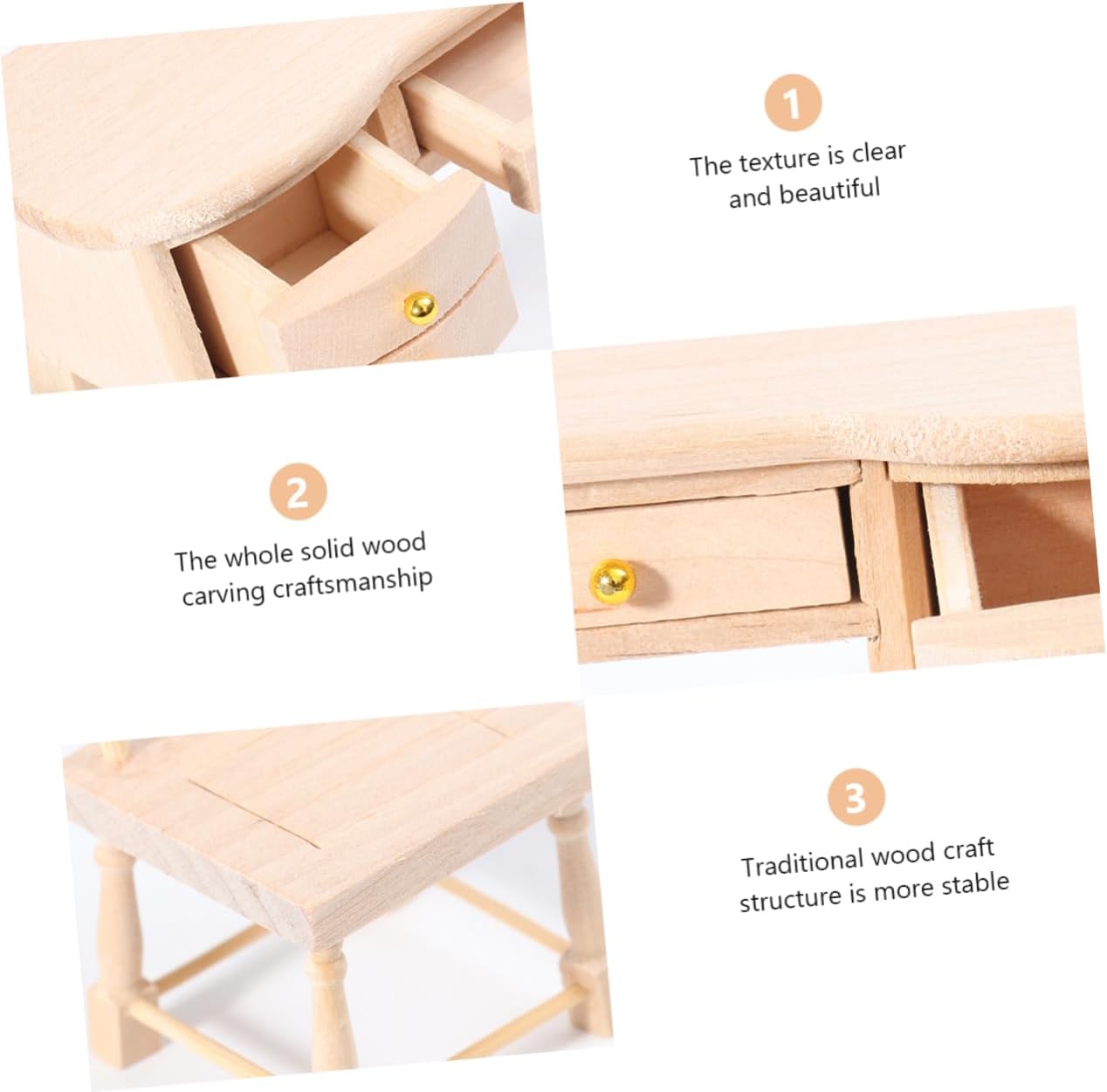 1

The texture is clear and beautiful

2

The whole solid wood carving craftsmanship

3

Traditional wood craft structure is more stable