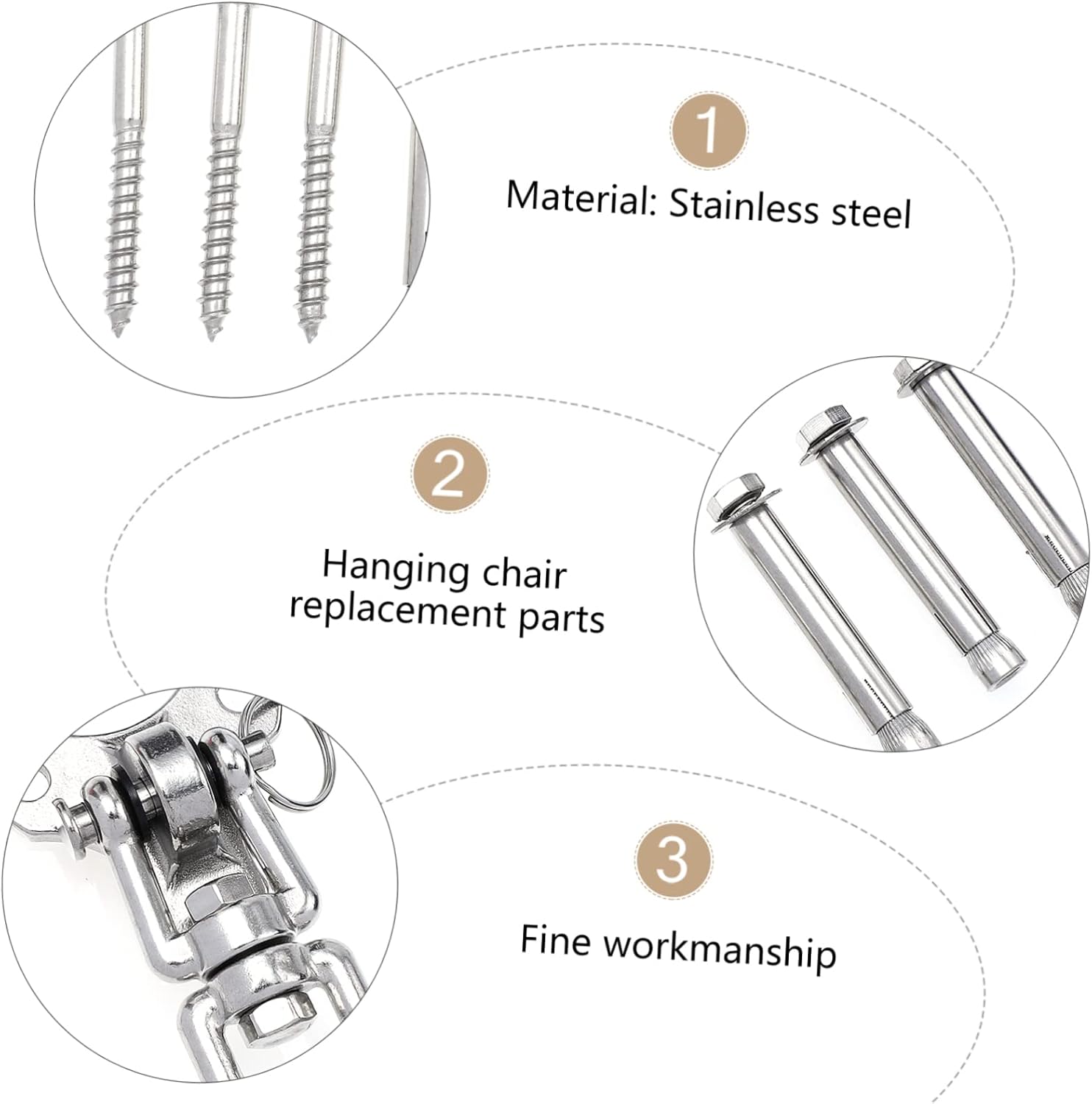 1

Material: Stainless steel

2

Hanging chair replacement parts

3

Fine workmanship