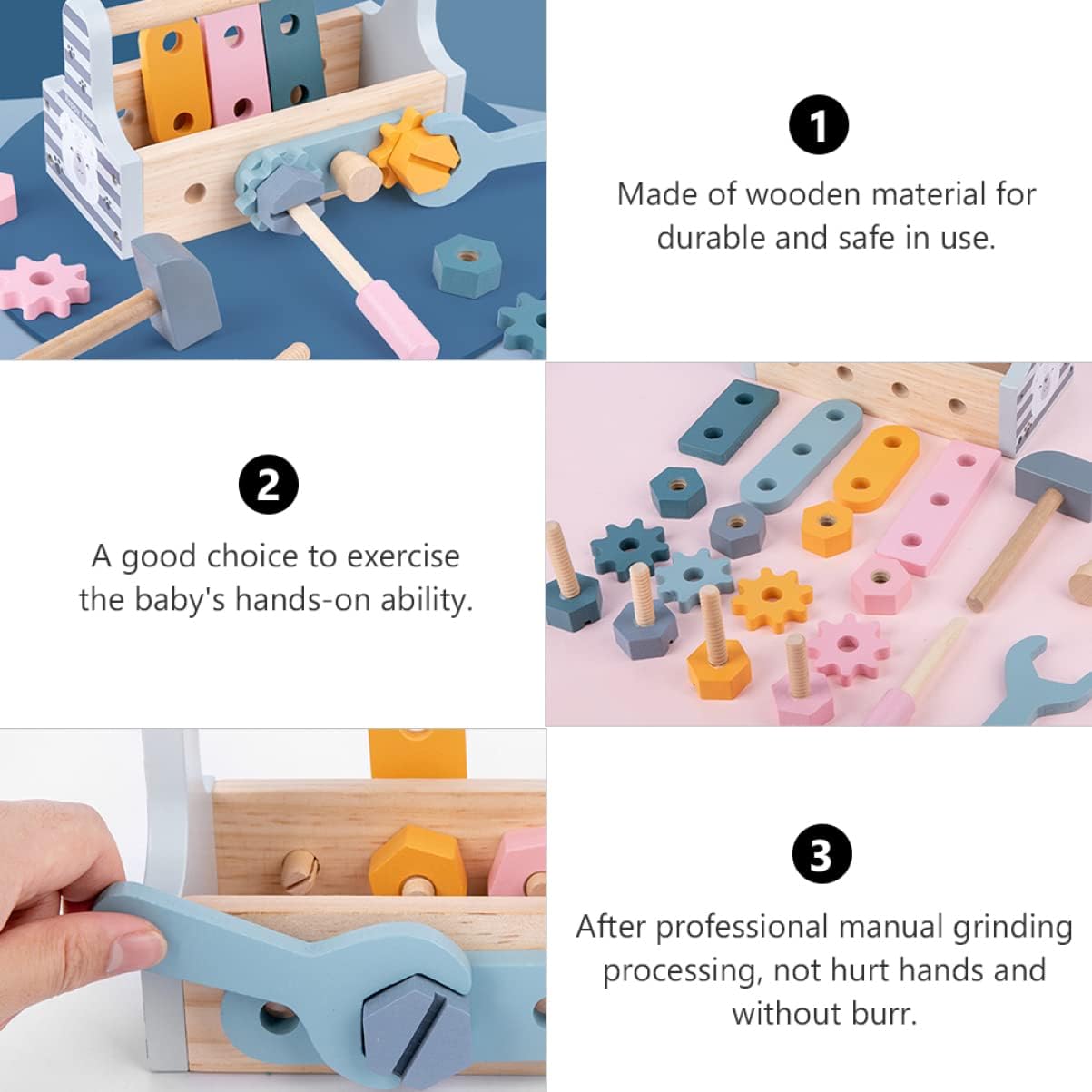 1

Made of wooden material for durable and safe in use.

2

A good choice to exercise the baby's hands-on ability.

3

After professional manual grinding processing, not hurt hands and without burr.