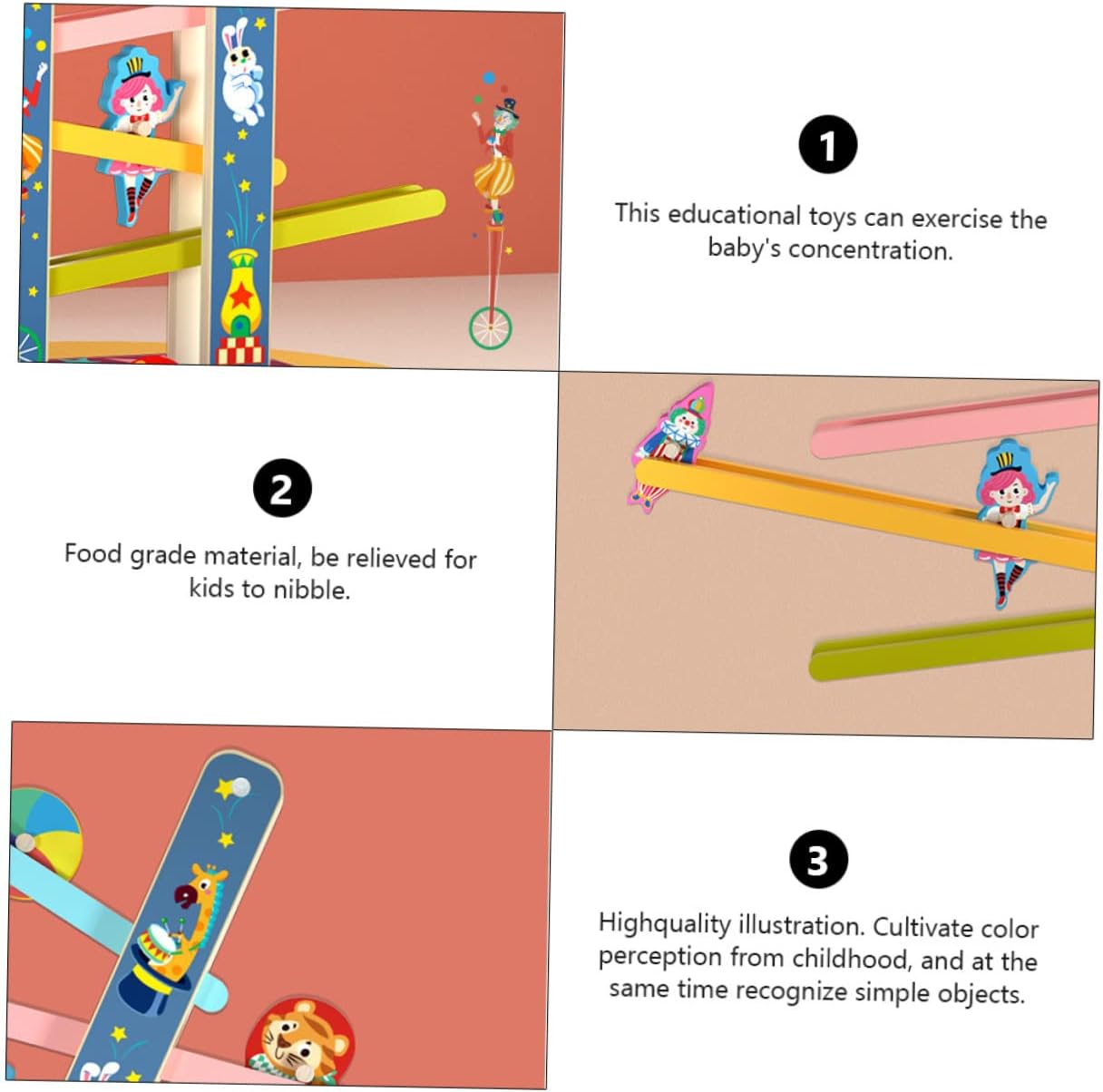 1

This educational toys can exercise the baby's concentration.

2

Food grade material, be relieved for kids to nibble.

3

Highquality illustration. Cultivate color perception from childhood, and at the same time recognize simple objects.