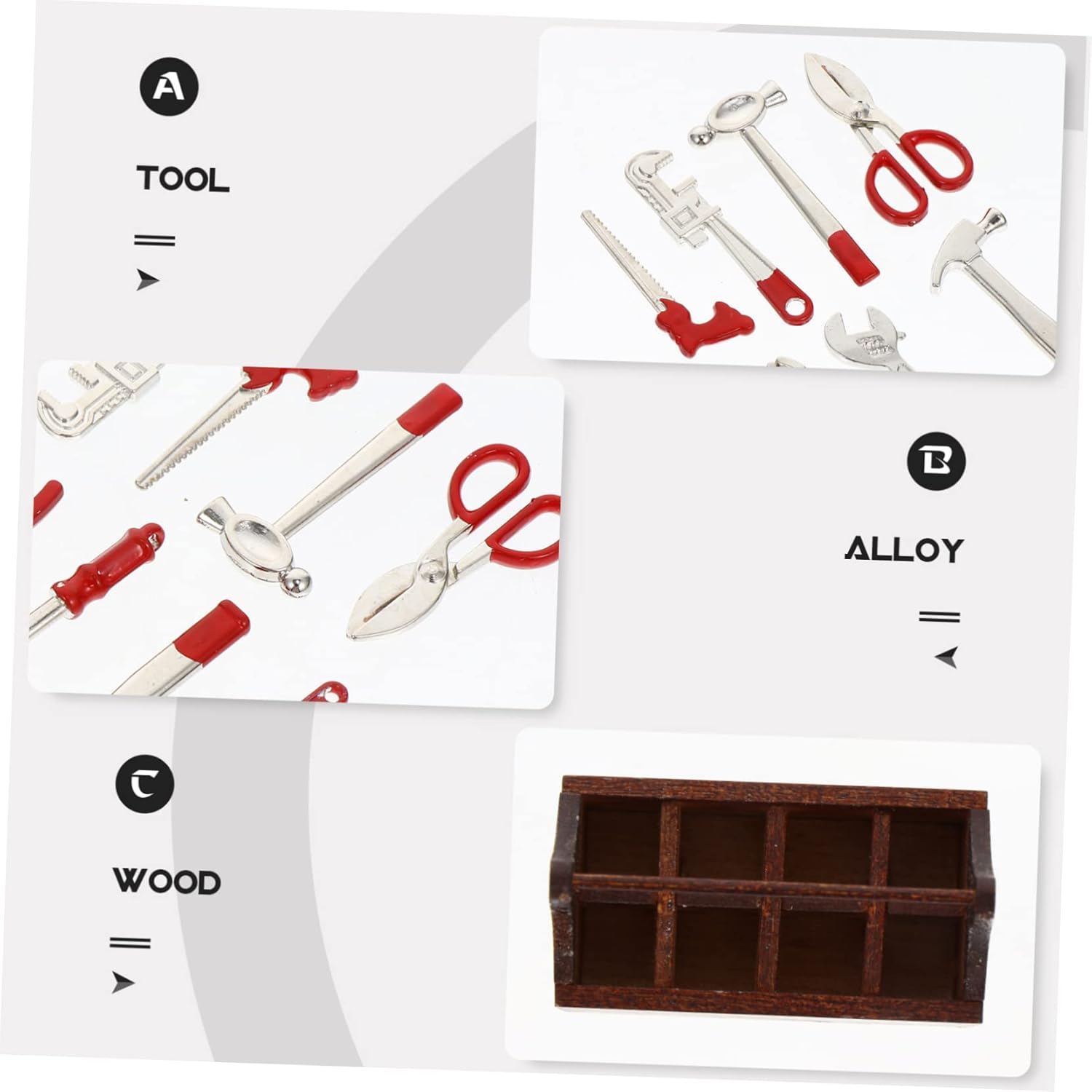 A

TOOL

B

ALLOY

C

WOOD