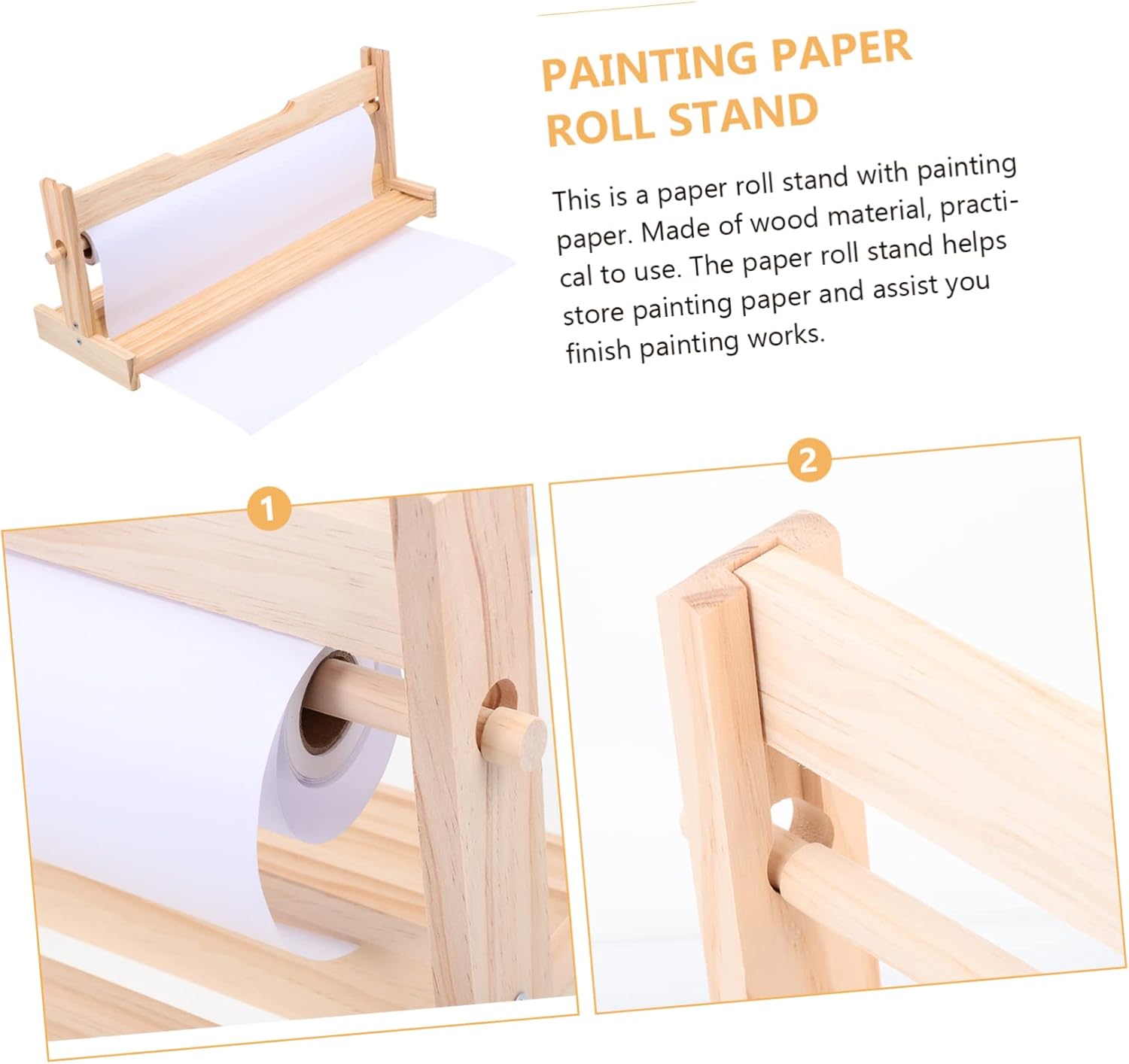 PAINTING PAPER ROLL STAND

This is a paper roll stand with painting paper. Made of wood material, practical to use. The paper roll stand helps store painting paper and assist you finish painting works.

1

2