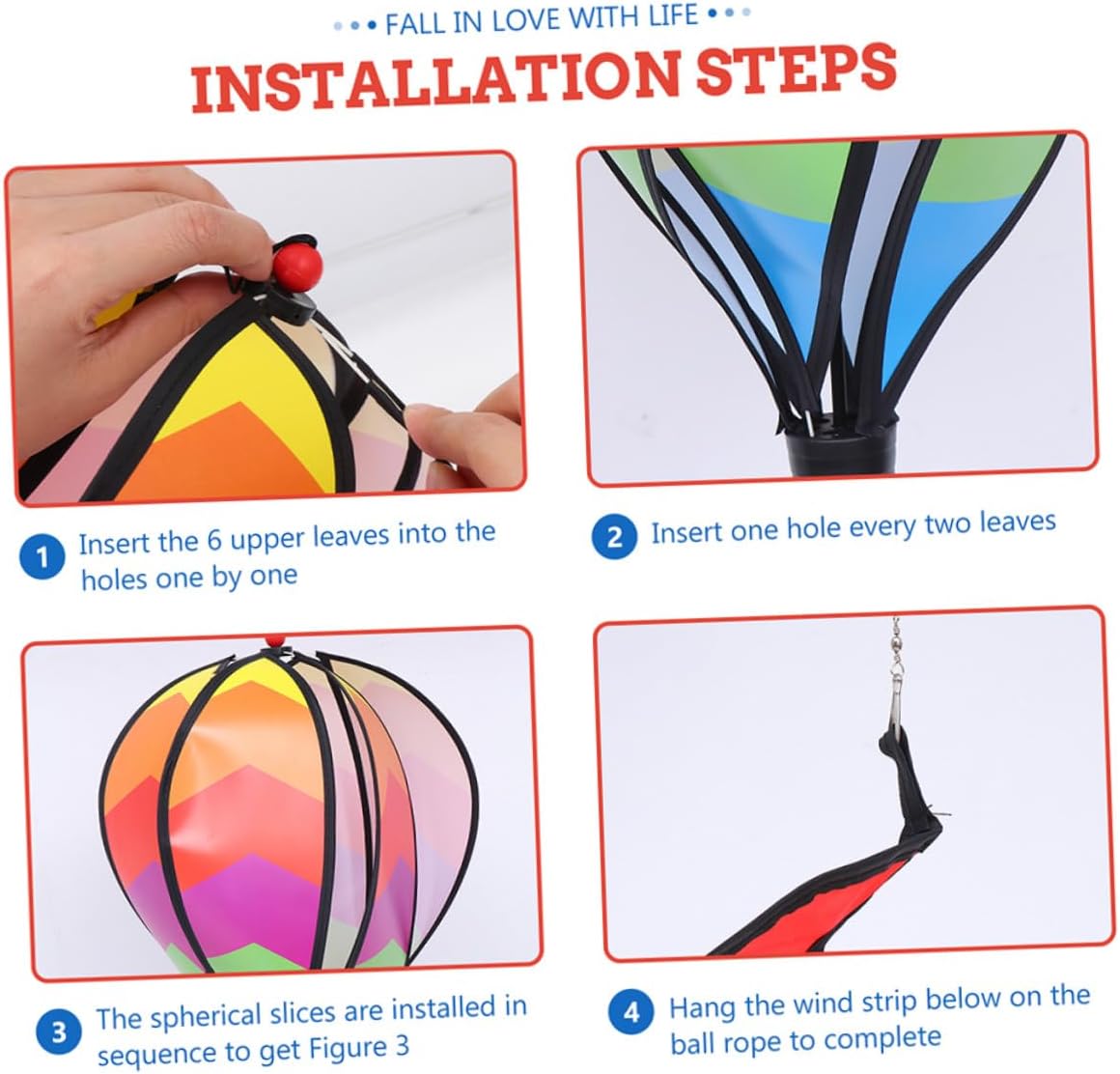 FALL IN LOVE WITH LIFE

INSTALLATION STEPS

1 Insert the 6 upper leaves into the holes one by one

2 Insert one hole every two leaves

3 The spherical slices are installed in sequence to get Figure 3

4 Hang the wind strip below on the ball rope to complete