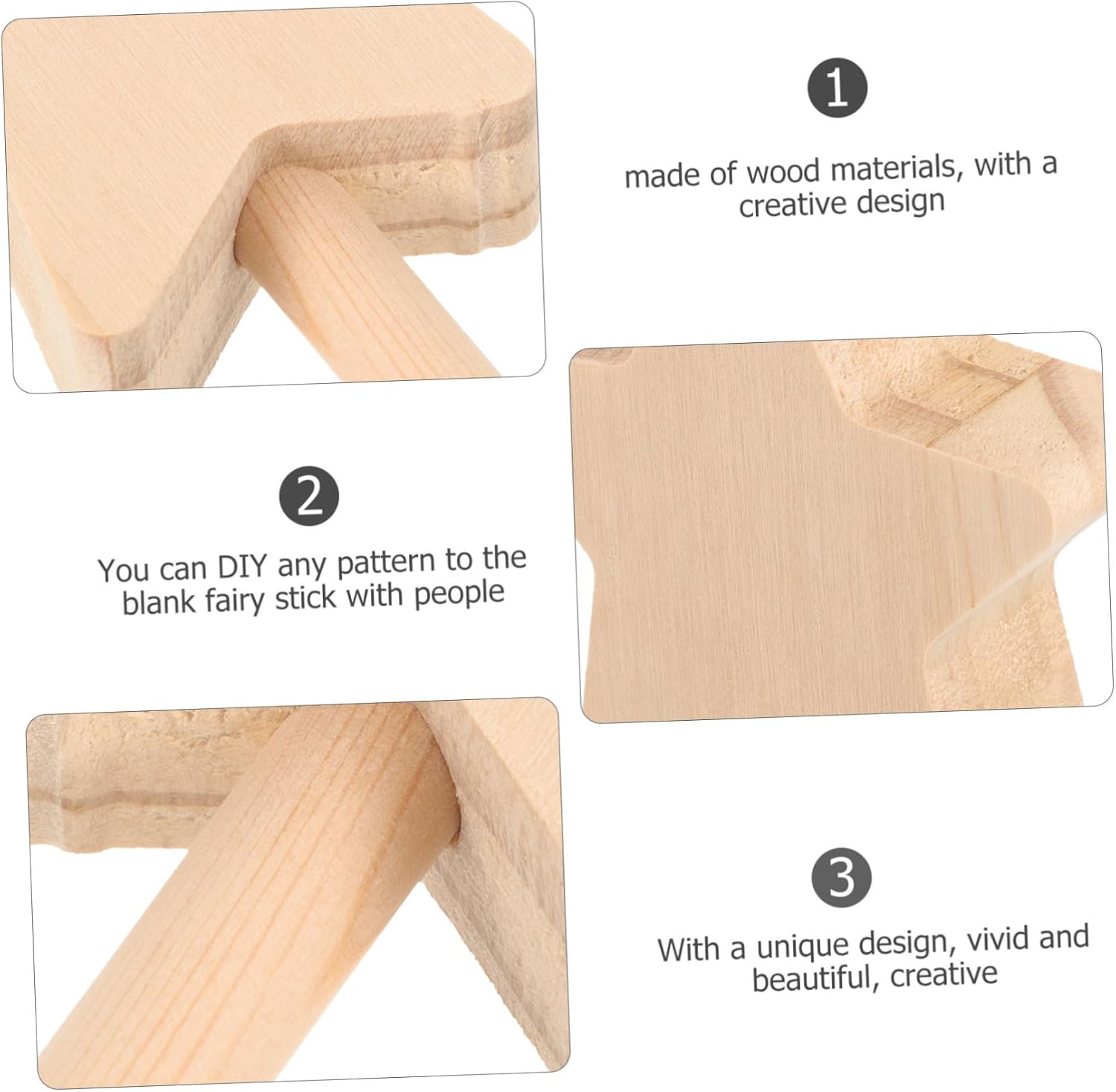 1

made of wood materials, with a creative design

2

You can DIY any pattern to the blank fairy stick with people

3

With a unique design, vivid and beautiful, creative