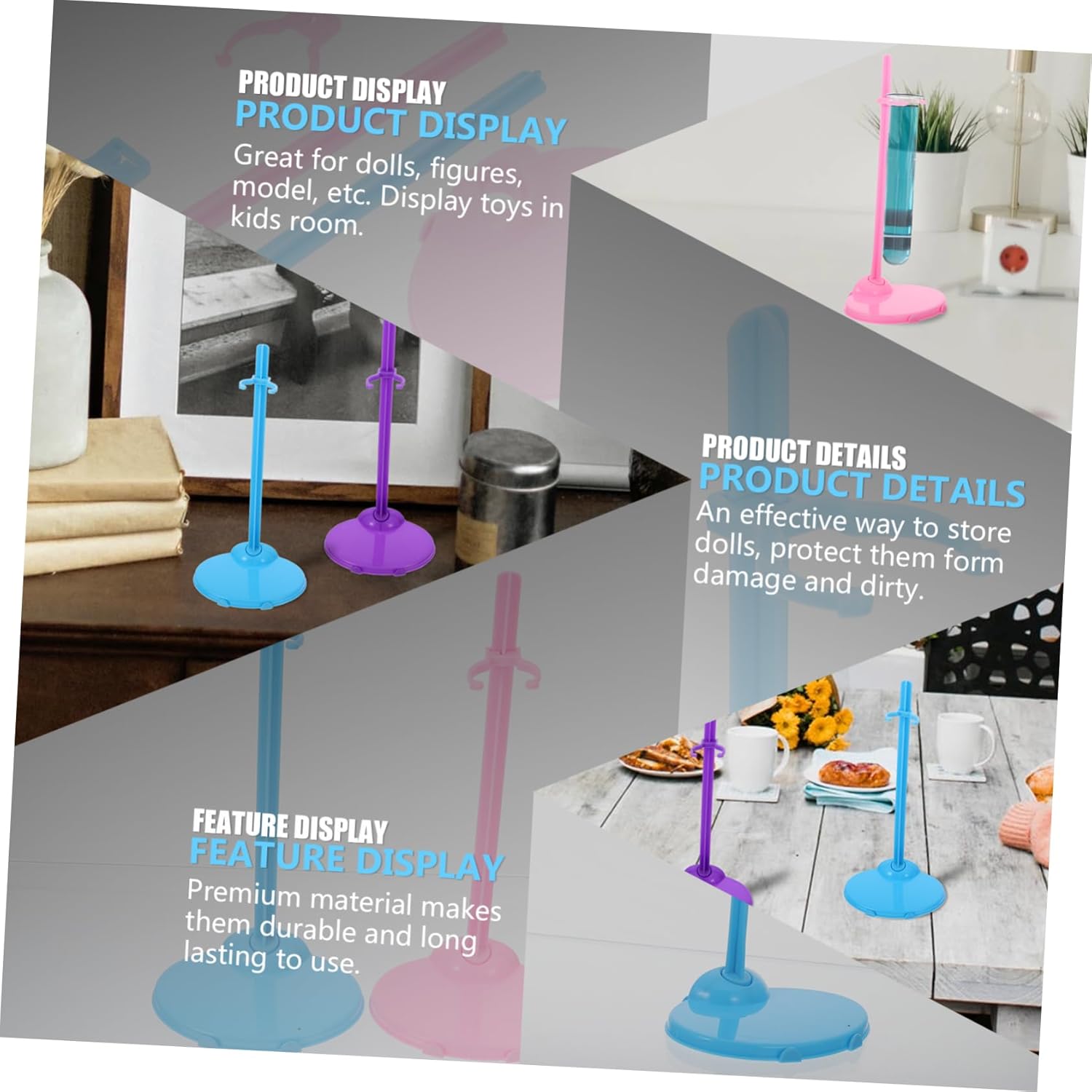 PRODUCT DISPLAY
PRODUCT DISPLAY
Great for dolls, figures, model, etc. Display toys in kids room.

PRODUCT DETAILS
PRODUCT DETAILS
An effective way to store dolls, protect them form damage and dirty.

FEATURE DISPLAY
FEATURE DISPLAY
Premium material makes them durable and long lasting to use.