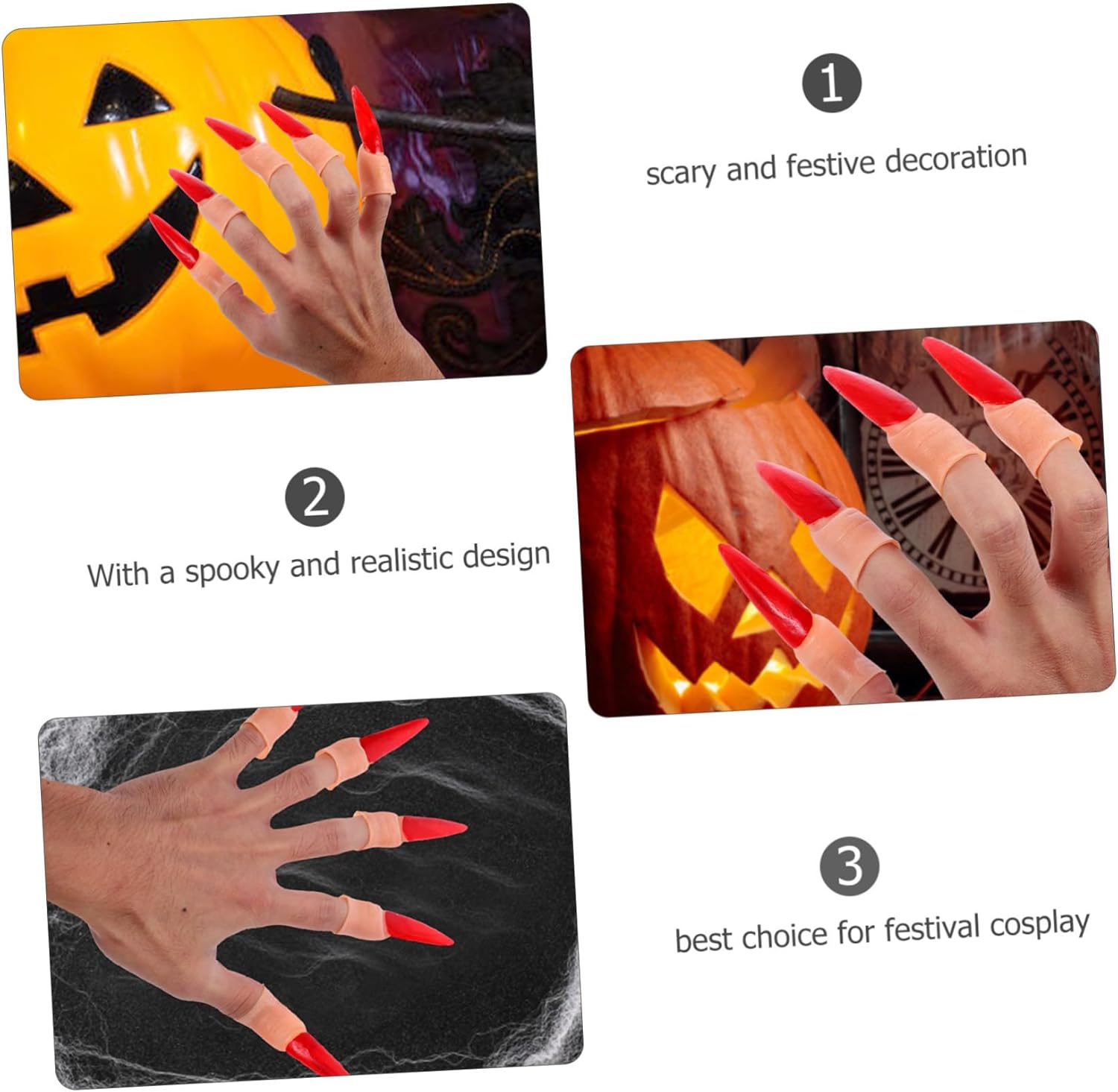 1
scary and festive decoration

2
With a spooky and realistic design

3
best choice for festival cosplay