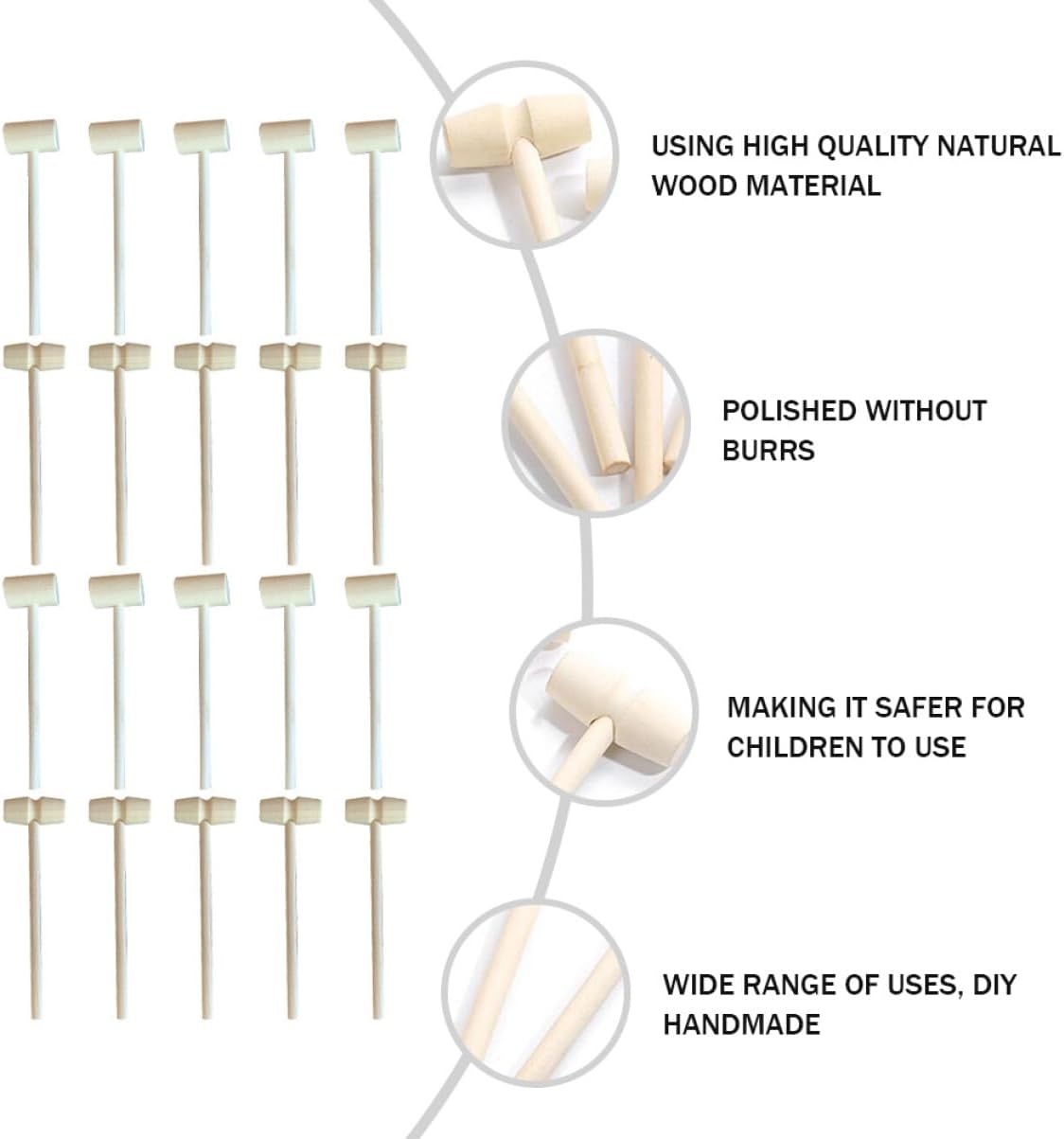 USING HIGH QUALITY NATURAL WOOD MATERIAL

POLISHED WITHOUT BURRS

MAKING IT SAFER FOR CHILDREN TO USE

WIDE RANGE OF USES, DIY HANDMADE