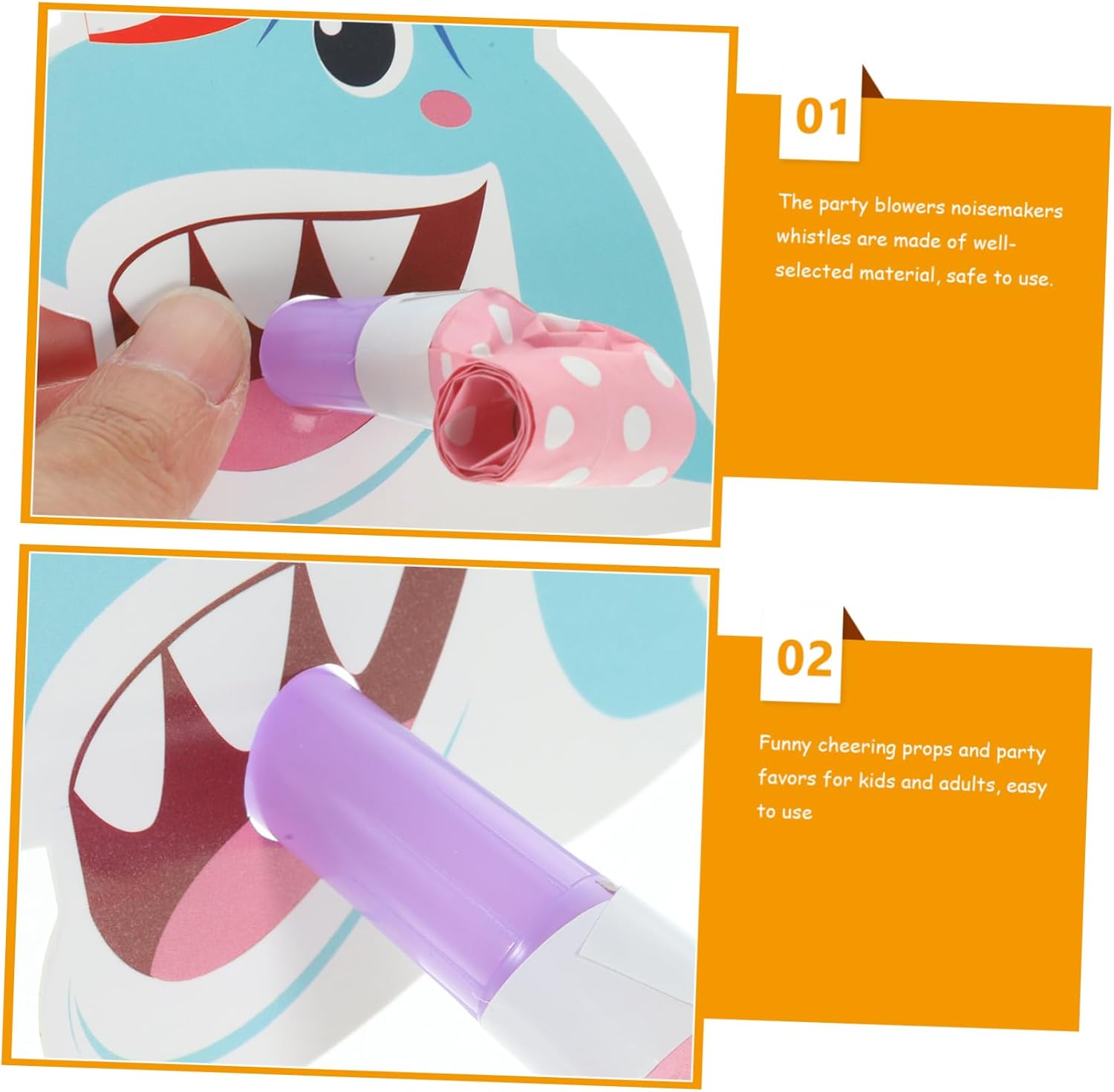 01

The party blowers noisemakers whistles are made of well-selected material, safe to use.

02

Funny cheering props and party favors for kids and adults, easy to use