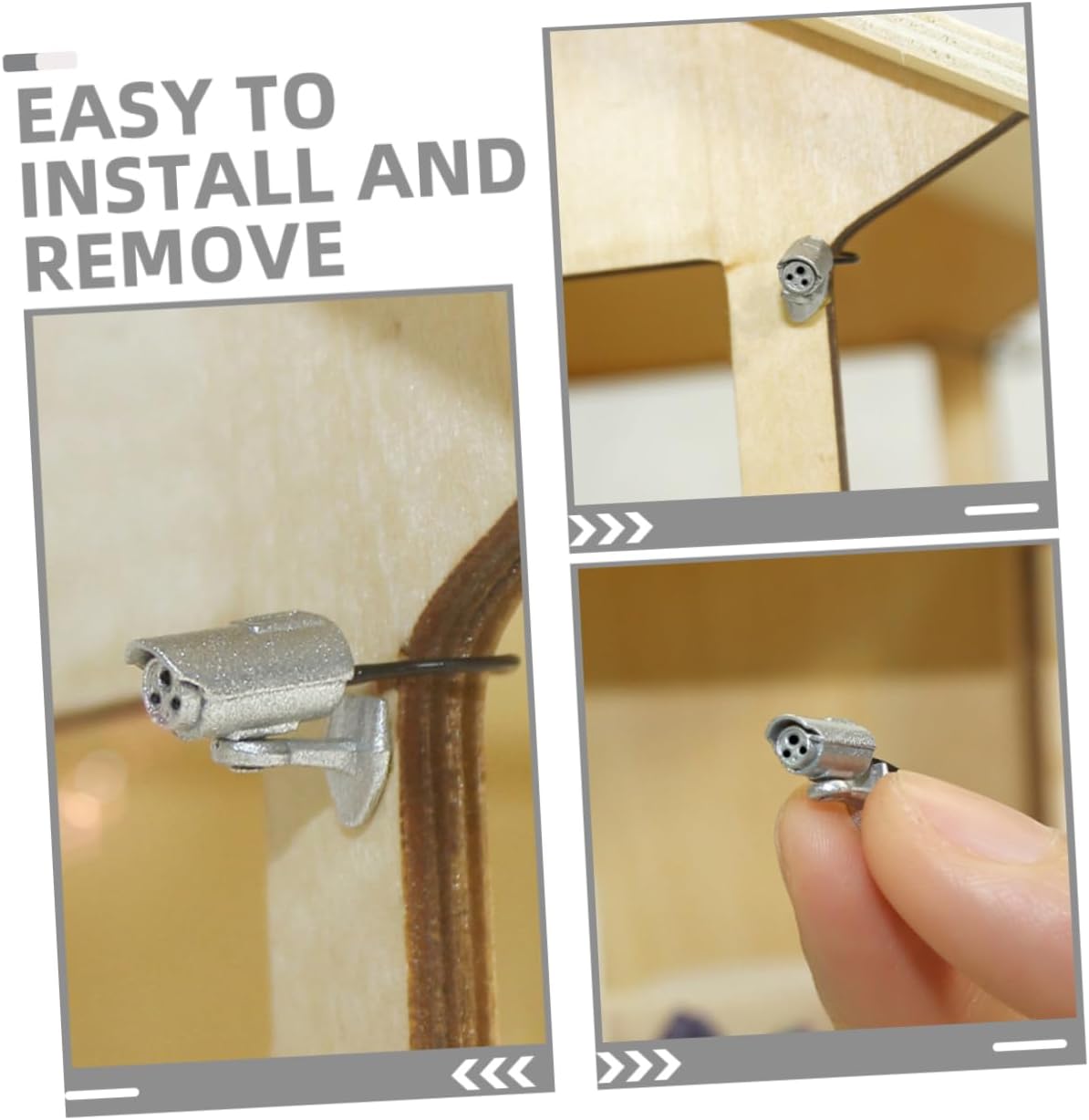 EASY TO INSTALL AND REMOVE