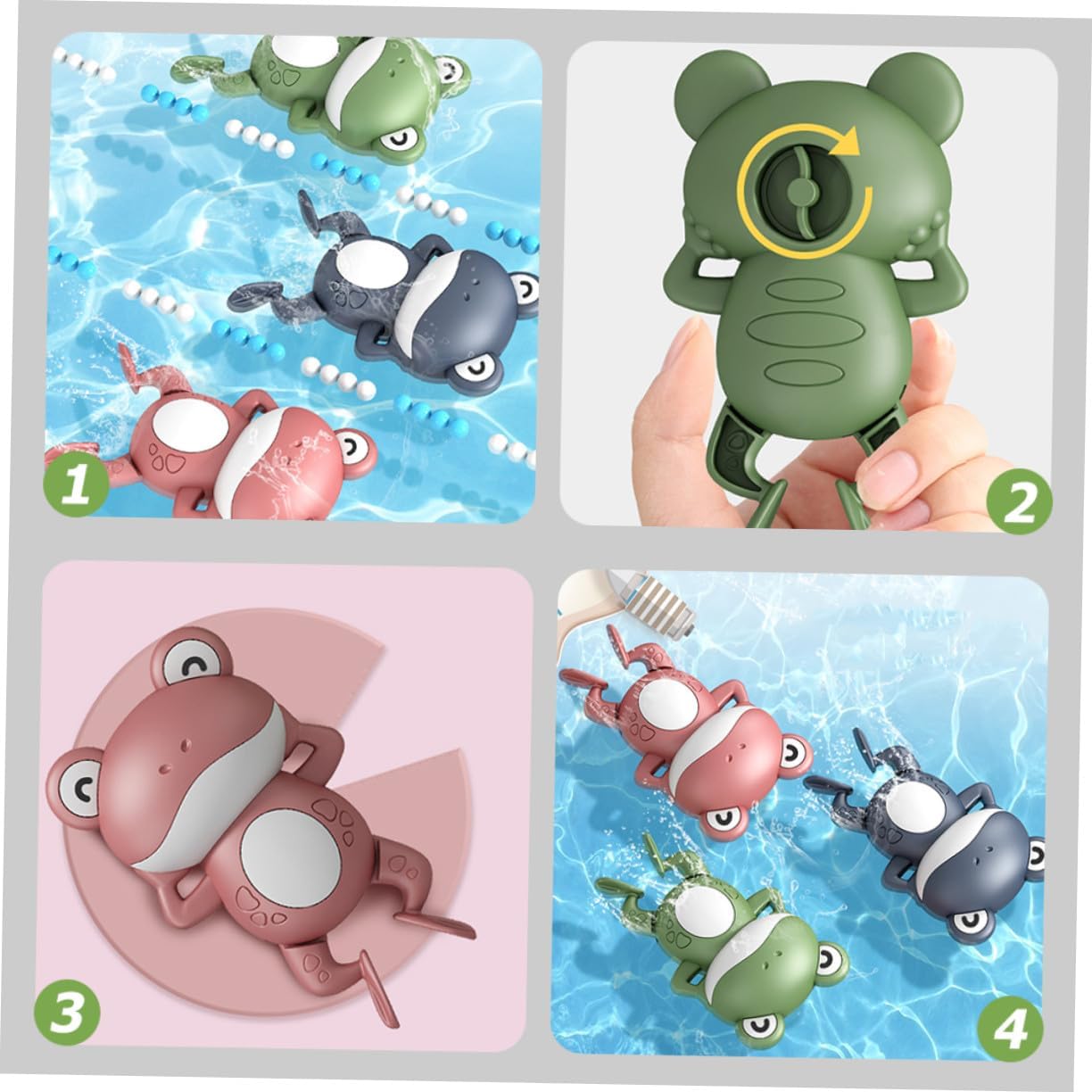 1

2

3

4